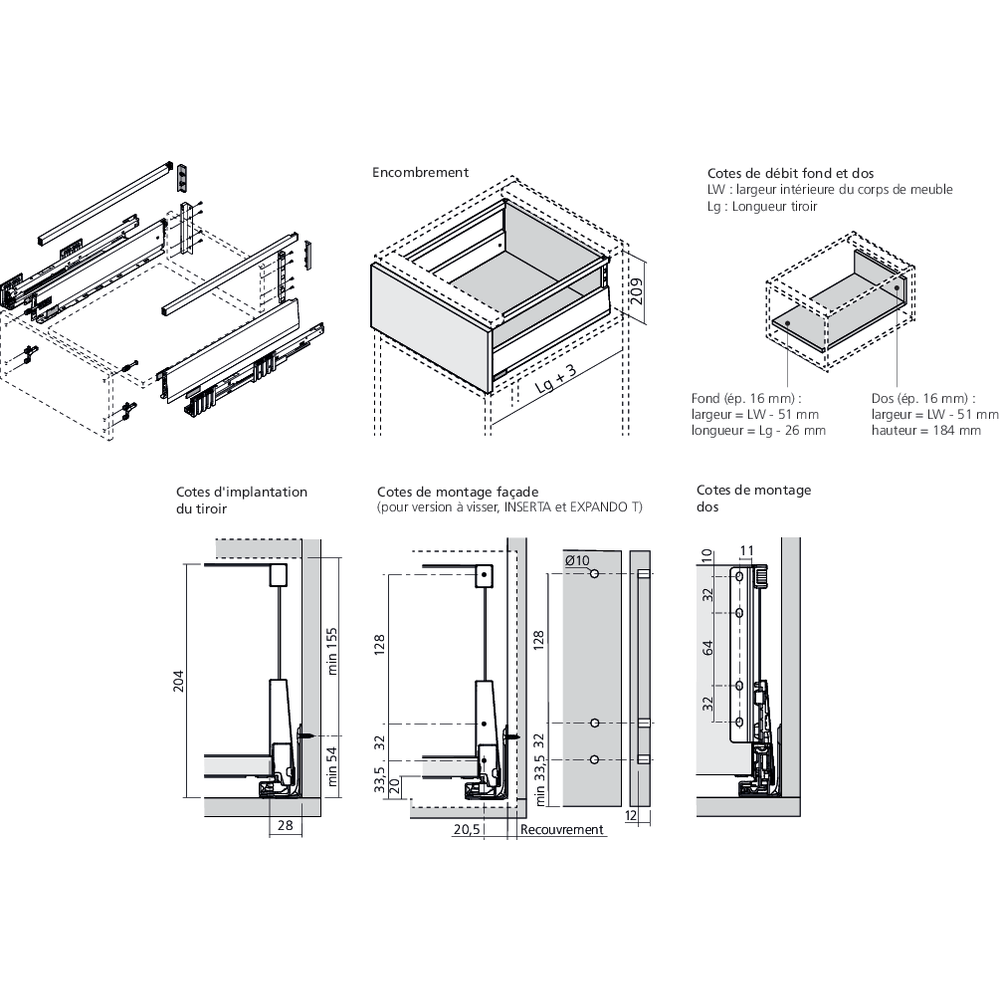 Encombrement

209

Lg + 3

Cotes de débit fond et dos
LW : largeur intérieure du corps de meuble
Lg : Longueur tiroir

Fond (ép. 16 mm) :
largeur = LW - 51 mm
longueur = Lg - 26 mm

Dos (ép. 16 mm) :
largeur = LW - 51 mm
hauteur = 184 mm

Cotes d'implantation
du tiroir

204

min 155

min 54

28

Cotes de montage façade
(pour version à visser, INSERTA et EXPANDO T)

128

32

33,5

20

20,5

Recouvrement

Ø10

128

32

min 33,5

12

Cotes de montage
dos

10

11

32

64

32