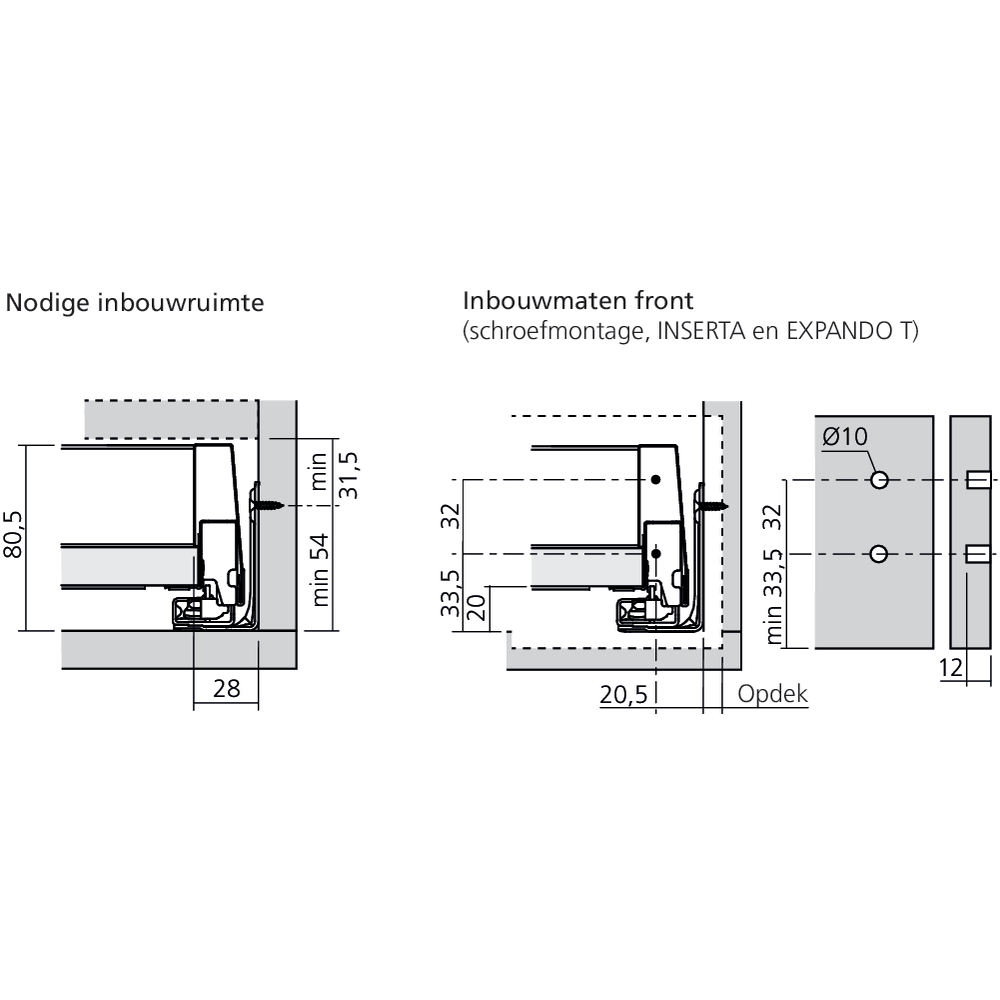 Nodige inbouwruimte

80,5

min 31,5

min 54

28

Inbouwmaten front
(schroefmontage, INSERTA en EXPANDO T)

32

33,5

20

20,5

Opdek

Ø10

32

min 33,5

12