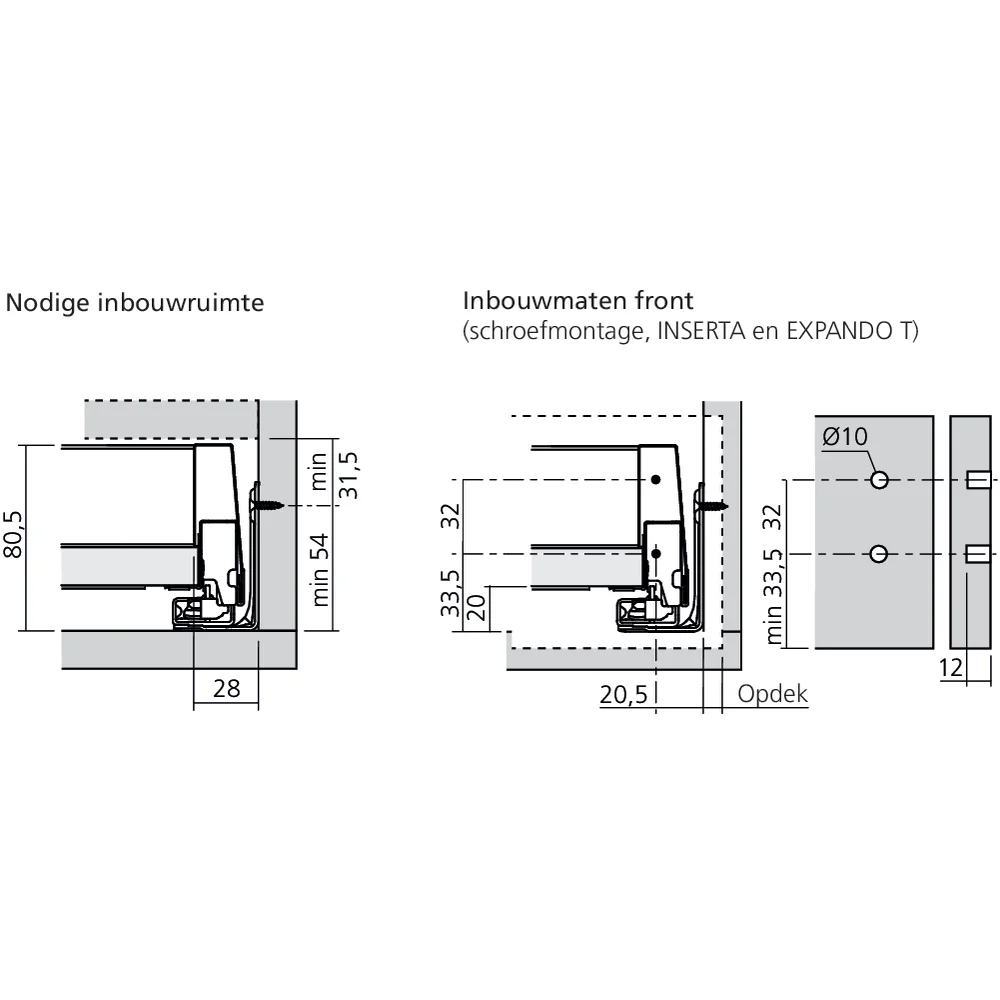 Nodige inbouwruimte

80,5
min 31,5
min 54
28

Inbouwmaten front
(schroefmontage, INSERTA en EXPANDO T)

32
33,5
20
20,5
Opdek
Ø10
32
min 33,5
12