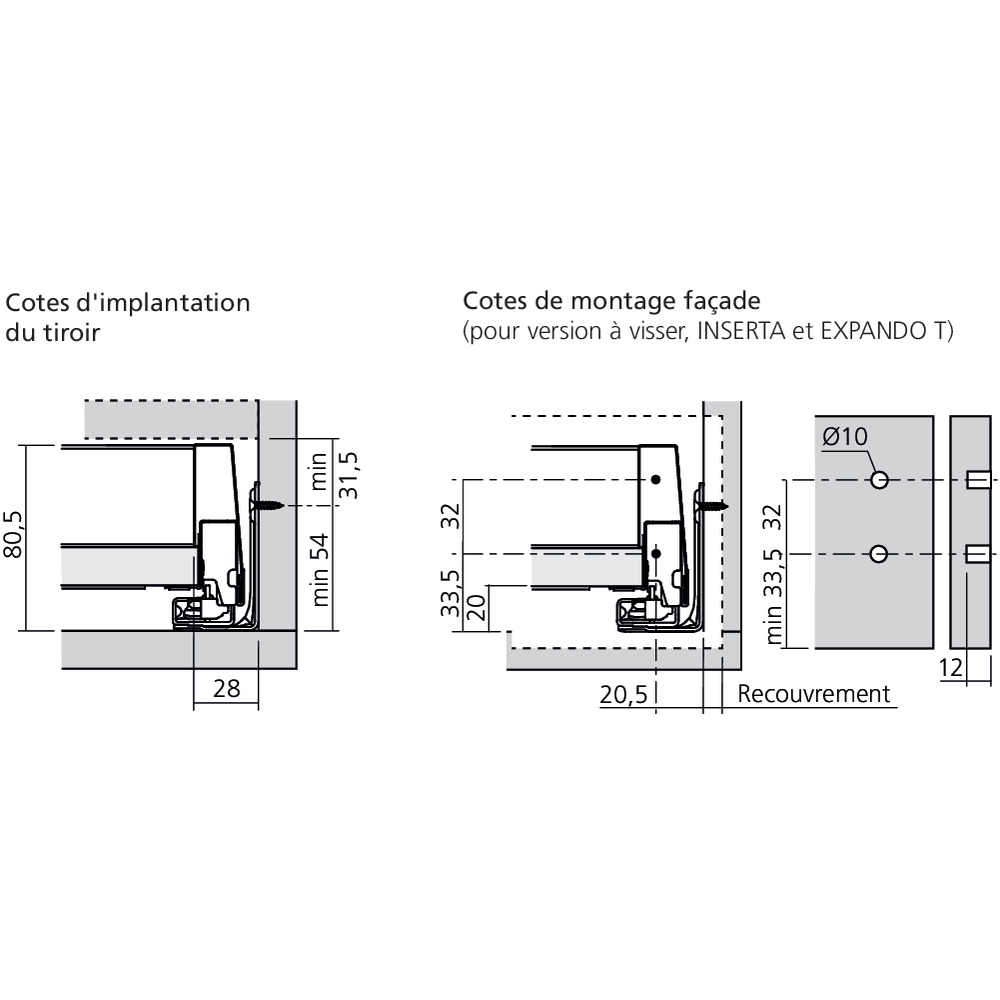 Cotes d'implantation du tiroir

80,5

min

31,5

min 54

28

Cotes de montage façade
(pour version à visser, INSERTA et EXPANDO T)

32

33,5

20

20,5

Recouvrement

Ø10

32

min 33,5

12