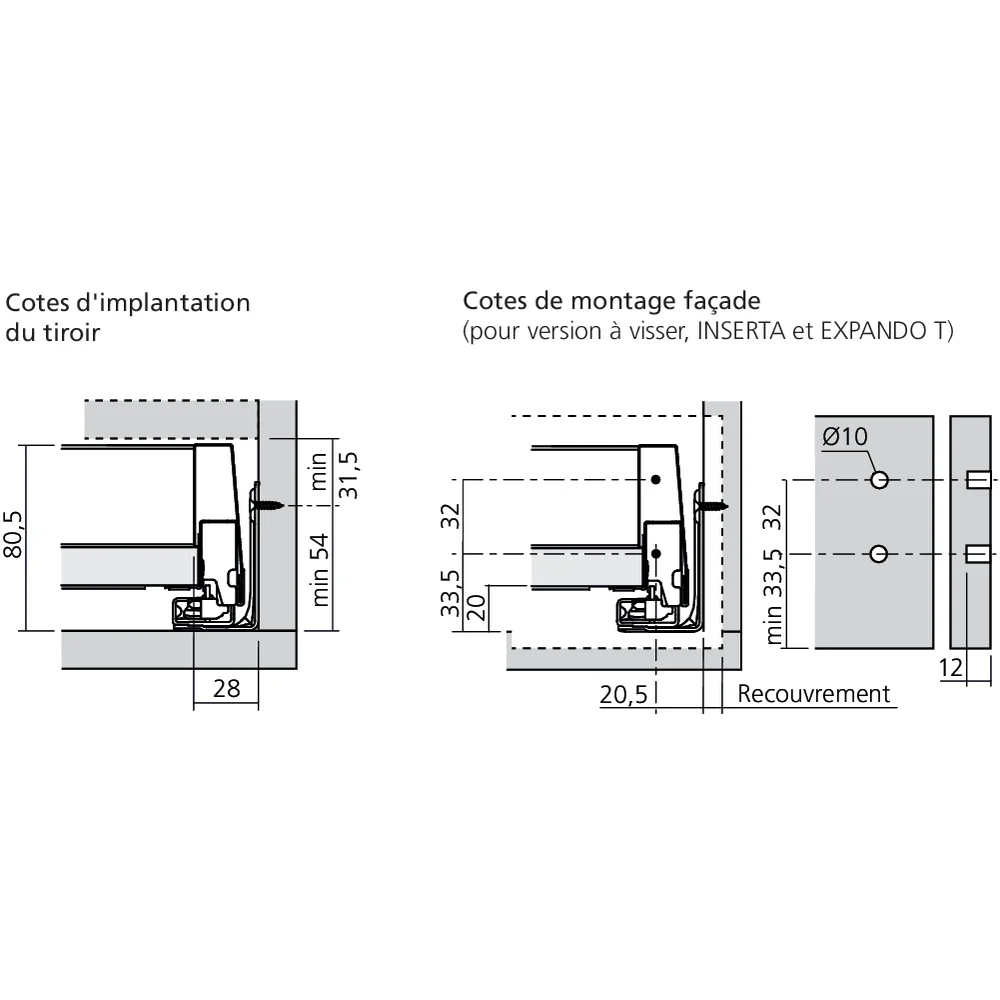 Cotes d'implantation du tiroir

80,5

min 31,5

min 54

28

Cotes de montage façade
(pour version à visser, INSERTA et EXPANDO T)

32

33,5

20

20,5

Recouvrement

Ø10

32

min 33,5

12