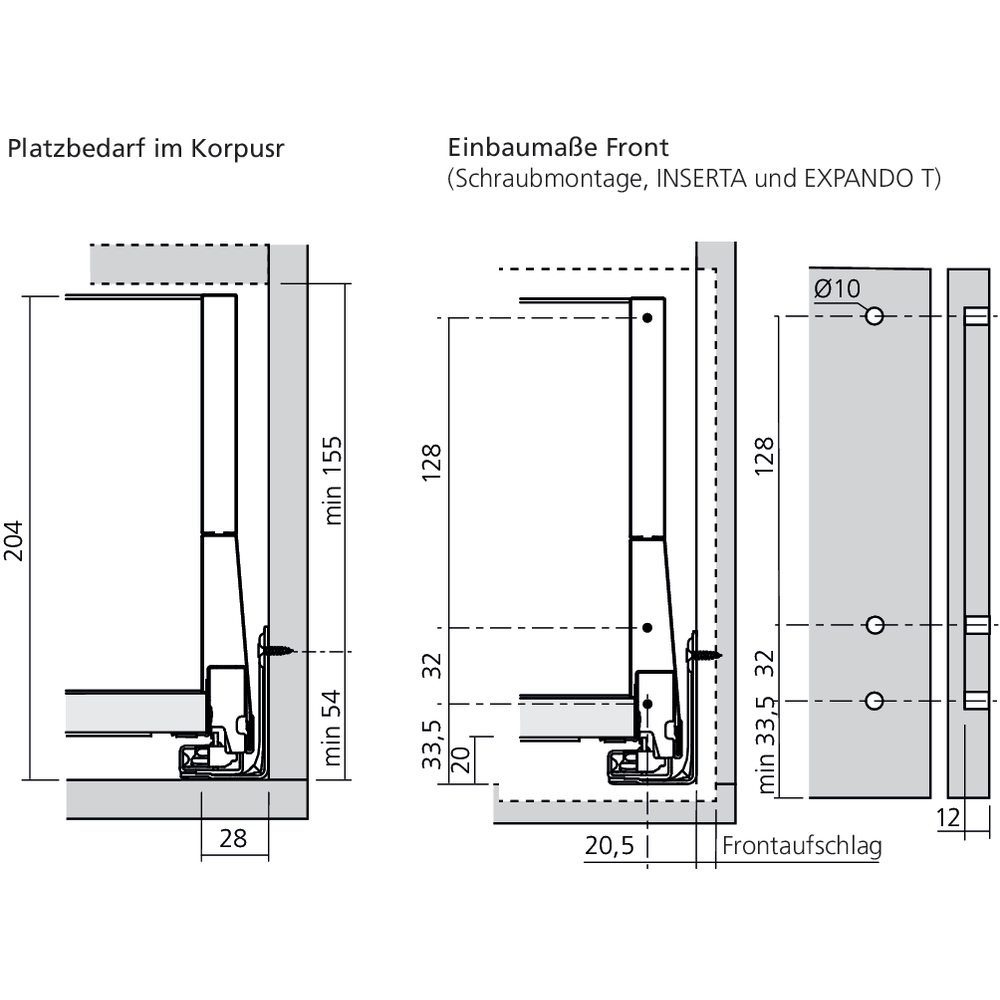 Platzbedarf im Korpusr

204

min 155

min 54

28

Einbaumaße Front
(Schraubmontage, INSERTA und EXPANDO T)

128

32

33,5

20

20,5

Frontaufschlag

Ø10

128

32

min 33,5

12