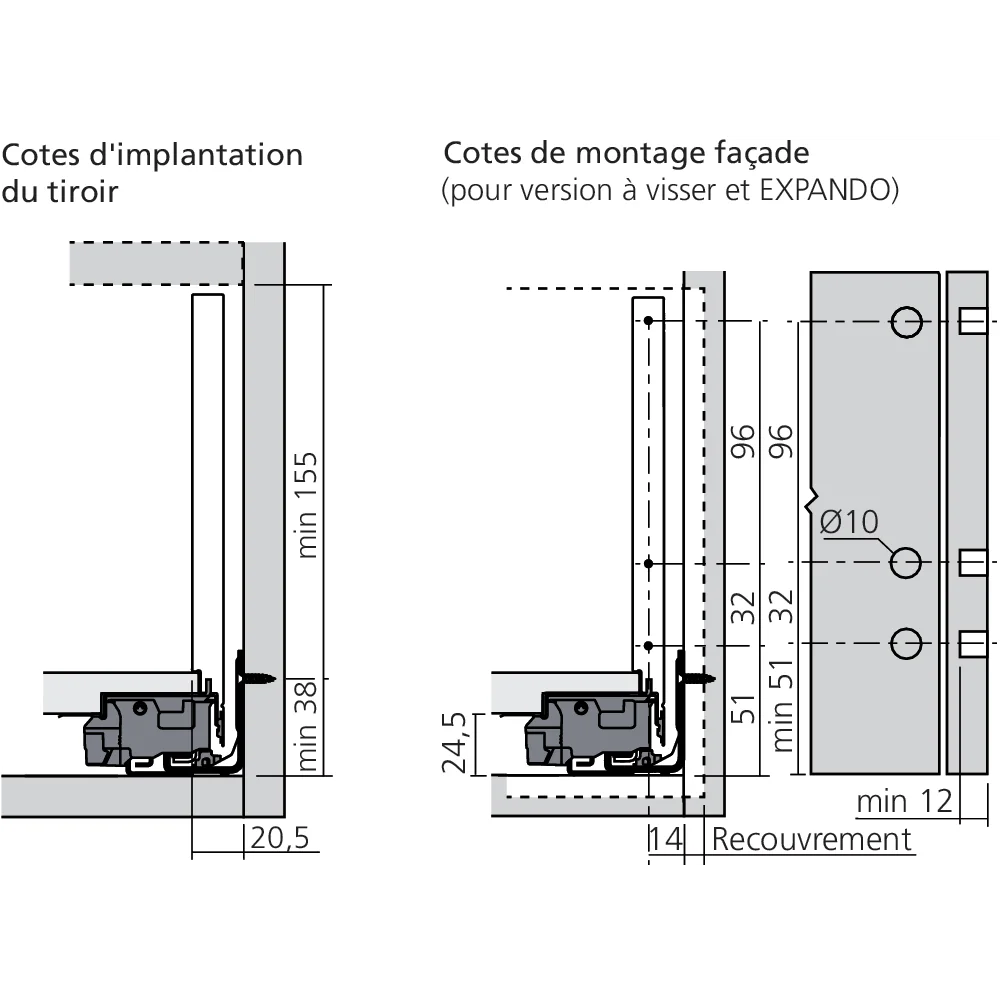 Cotes d'implantation du tiroir

min 155

min 38

20,5

Cotes de montage façade
(pour version à visser et EXPANDO)

96

96

Ø10

32

32

51

min 51

24,5

min 12

14

Recouvrement