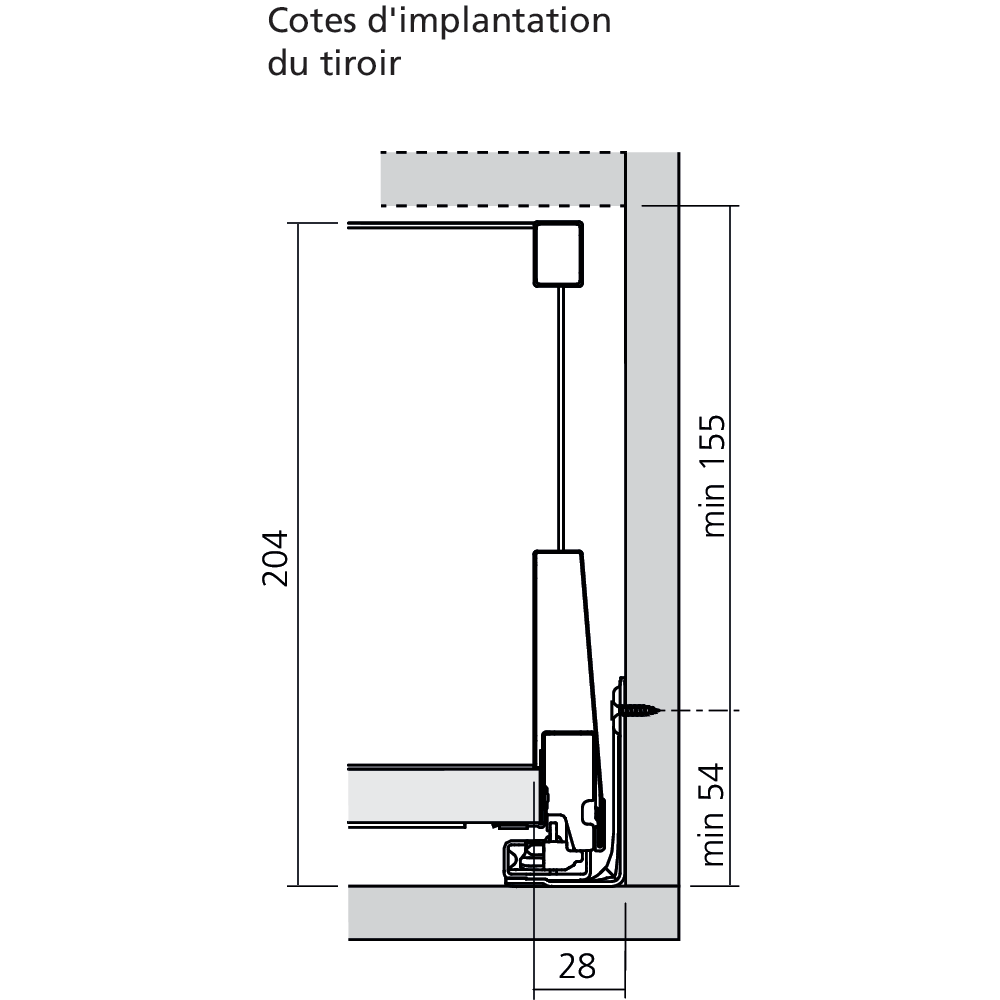 Cotes d'implantation du tiroir

204

min 155

min 54

28