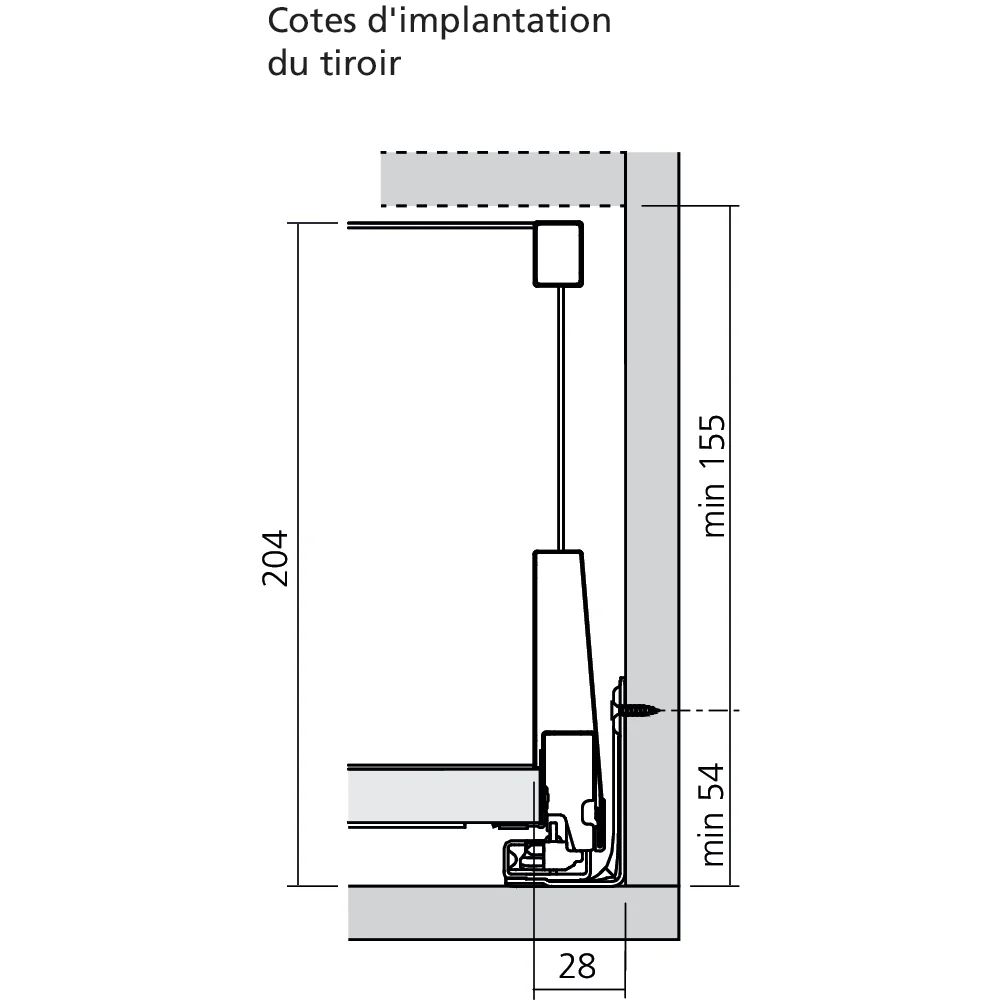 Cotes d'implantation du tiroir

204

min 155

min 54

28