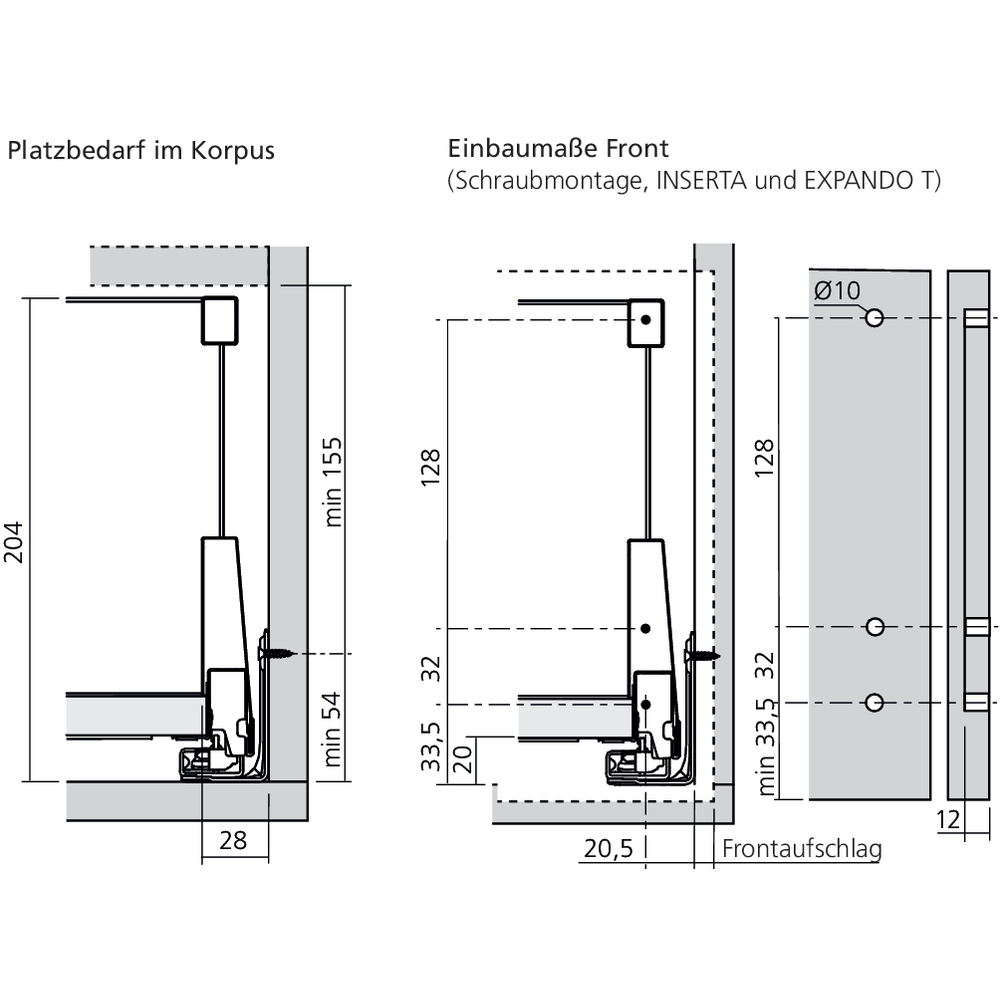 Platzbedarf im Korpus

204

min 155

min 54

28

Einbaumaße Front
(Schraubmontage, INSERTA und EXPANDO T)

128

32

33,5

20

20,5

Frontaufschlag

Ø10

128

32

min 33,5

12