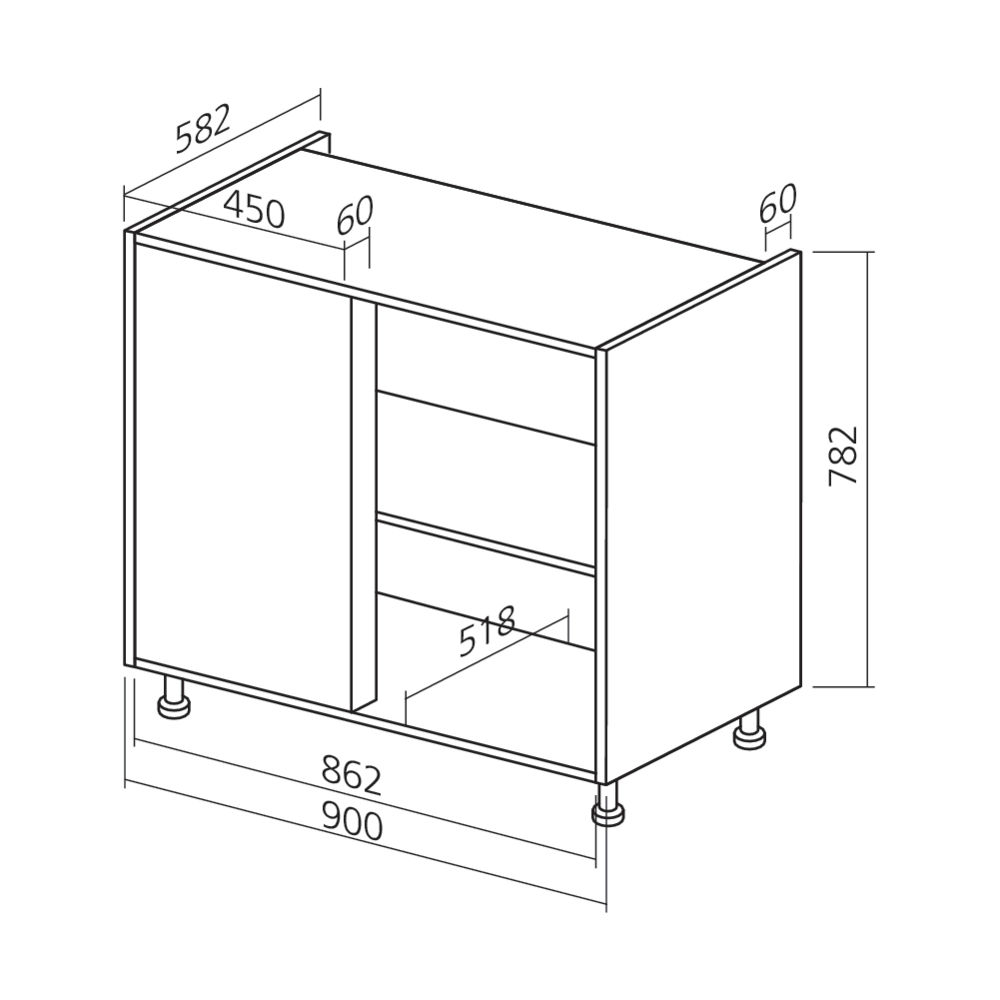 582
450
60
60
782
518
862
900