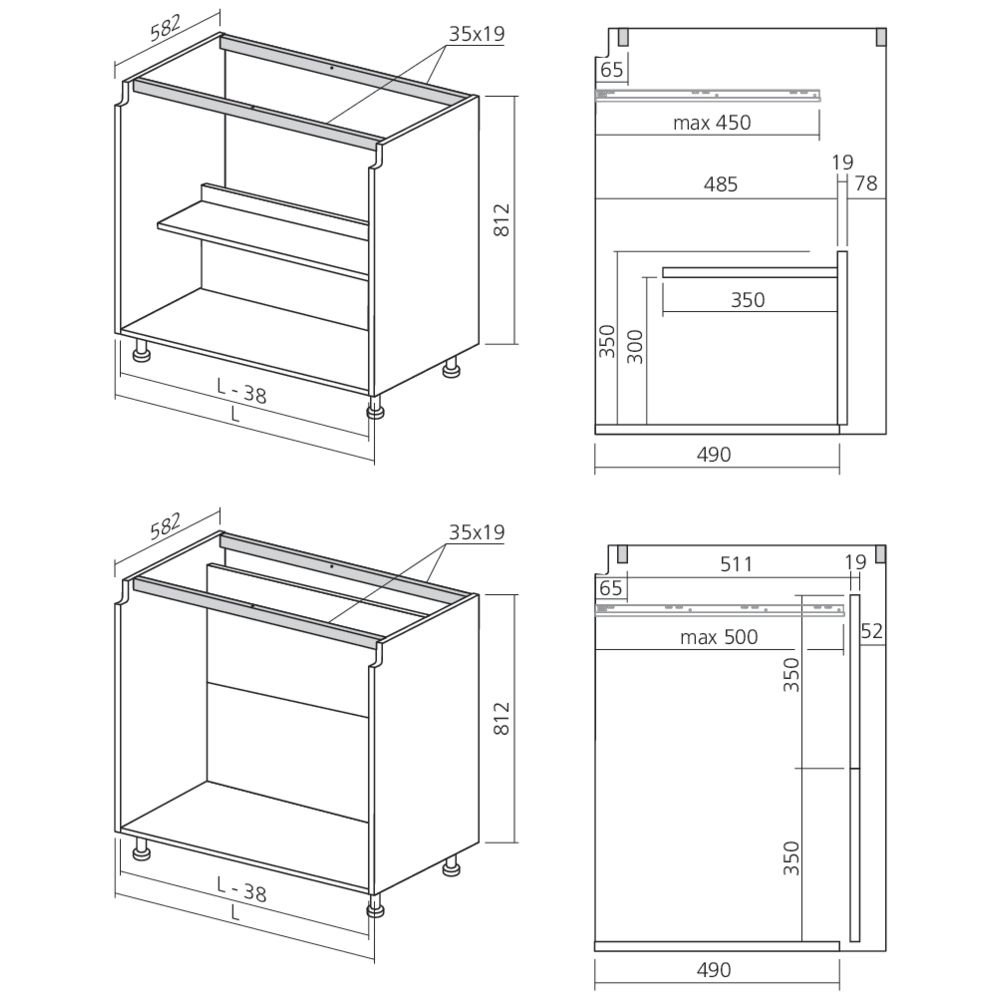 582
35x19
812
L - 38
L

65
max 450
19
485
78
350
350
300
490

582
35x19
812
L - 38
L

511
19
65
max 500
52
350
350
490