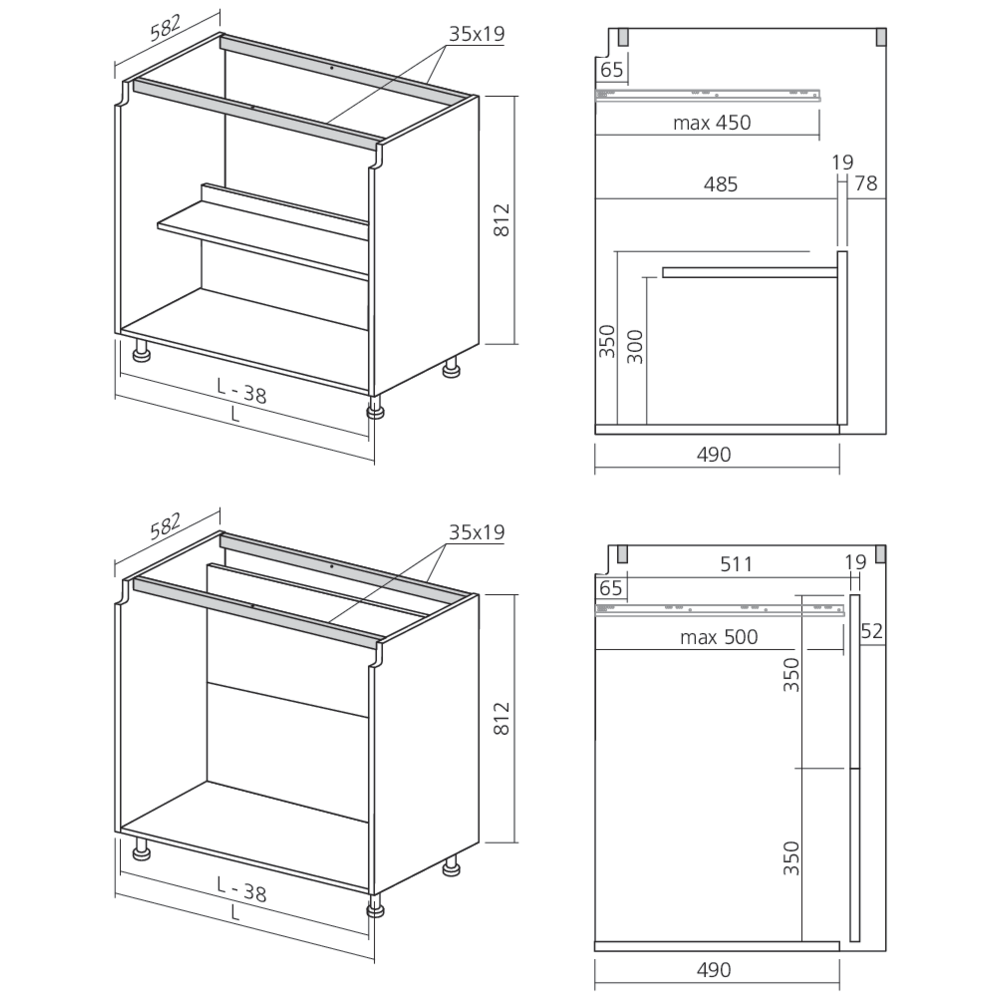 582
35x19
812
L - 38
L

65
max 450
19
485
78
350
300
490

582
35x19
812
L - 38
L

511
19
65
max 500
52
350
350
490