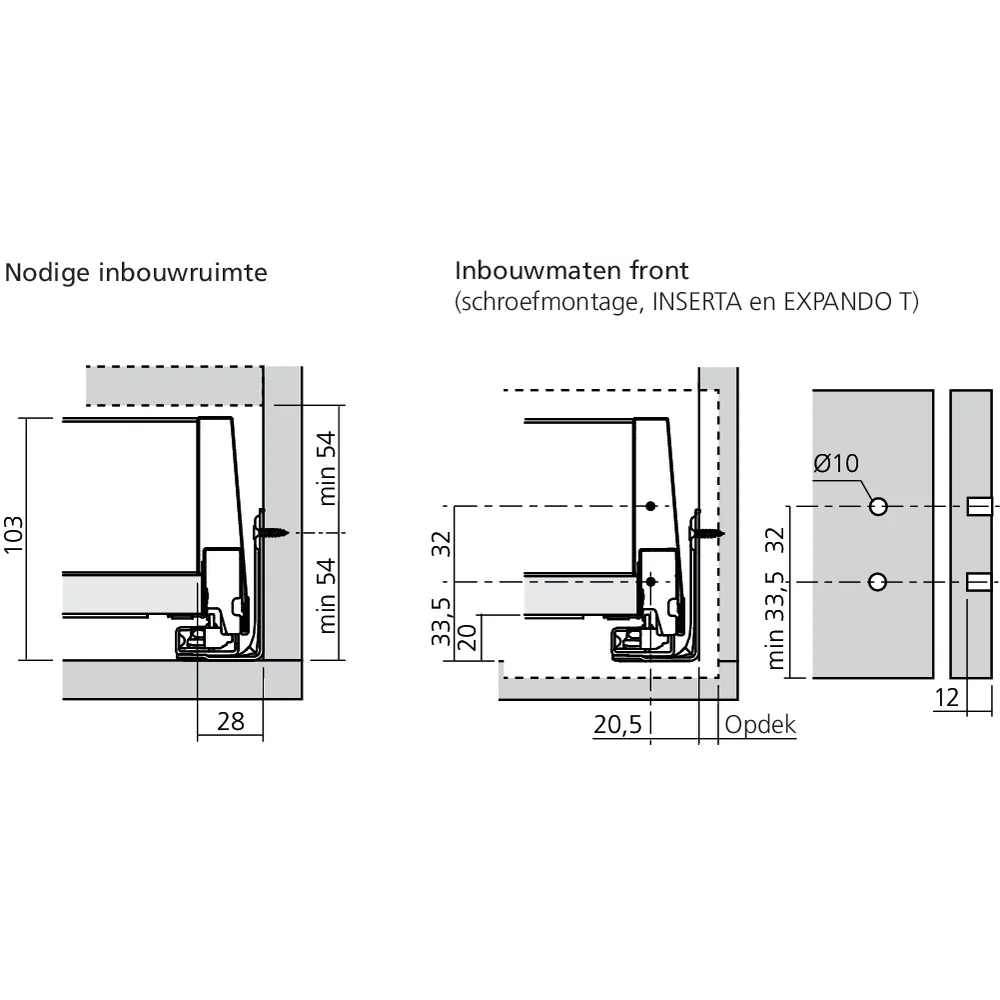 Nodige inbouwruimte

103

min 54

min 54

28

Inbouwmaten front
(schroefmontage, INSERTA en EXPANDO T)

32

33,5

20

20,5

Opdek

Ø10

32

min 33,5

12