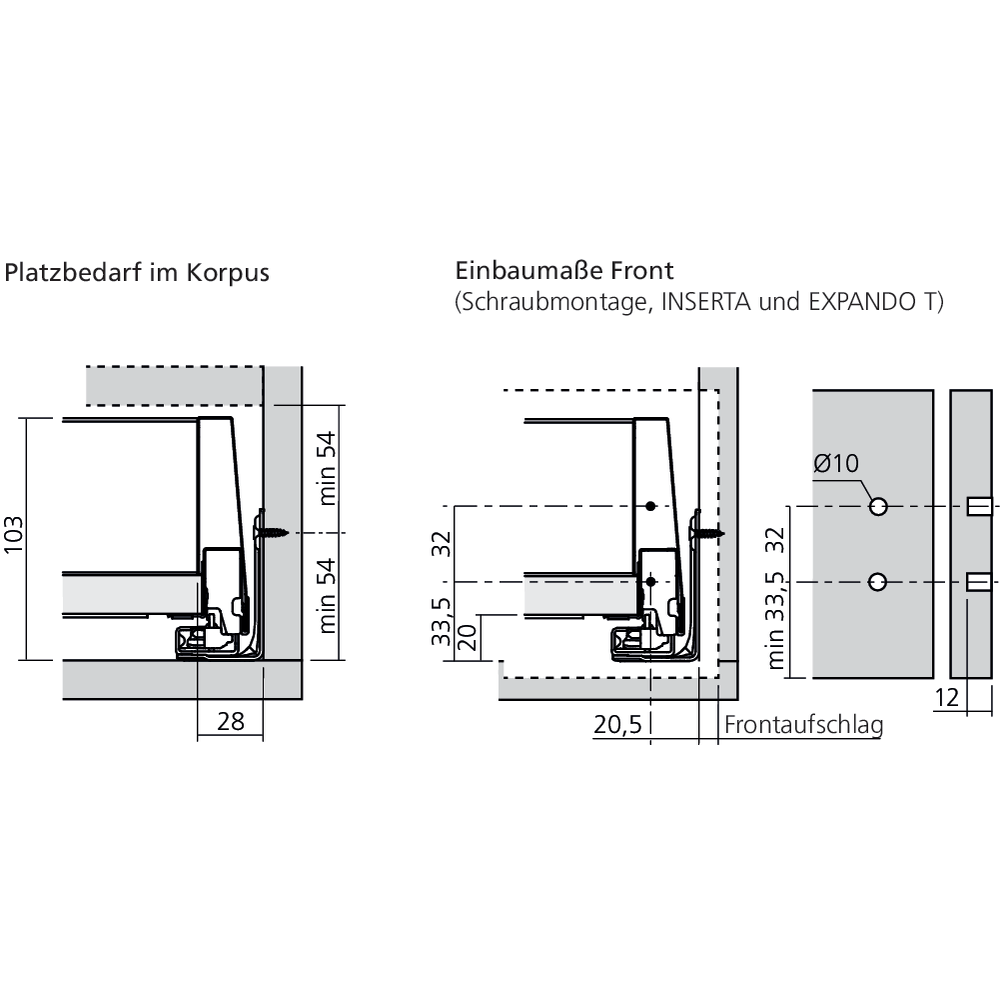 Platzbedarf im Korpus

103

min 54

min 54

28

Einbaumaße Front
(Schraubmontage, INSERTA und EXPANDO T)

32

33,5

20

20,5

Frontaufschlag

Ø10

32

min 33,5

12