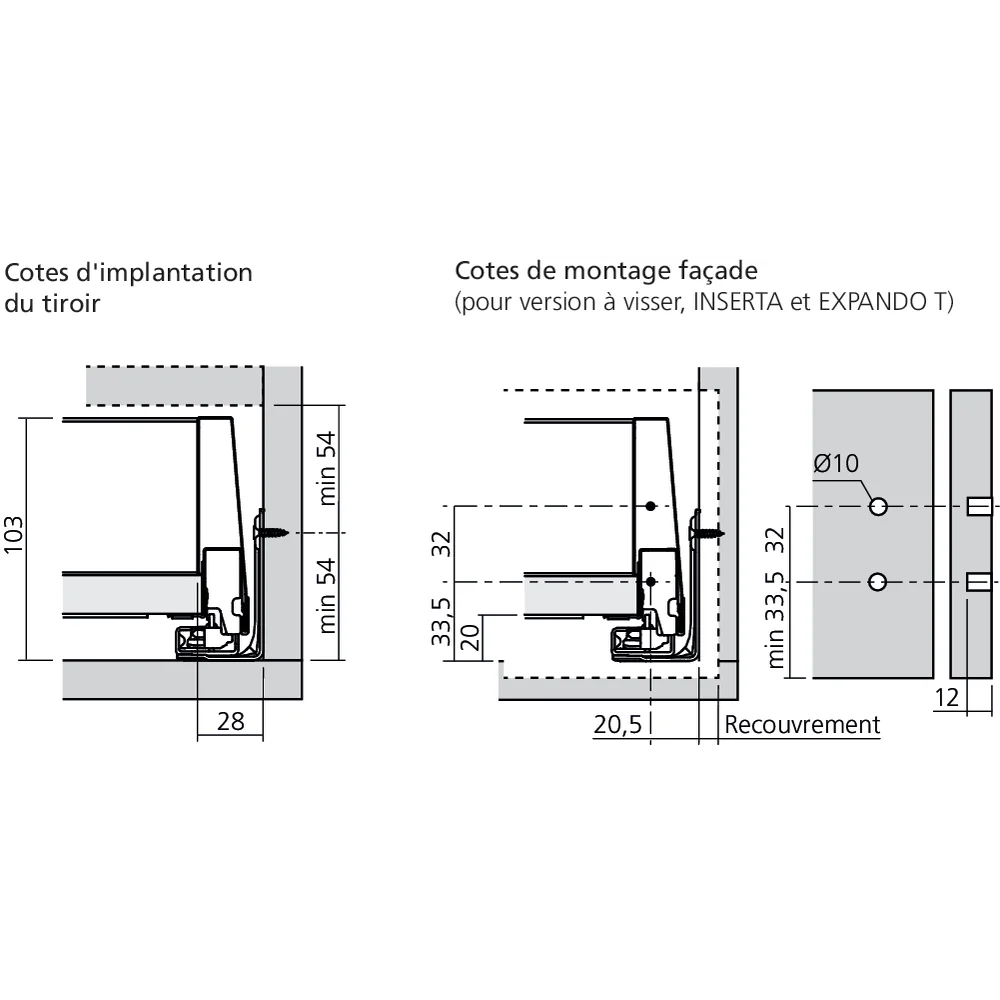 Cotes d'implantation du tiroir

103

min 54

min 54

28

Cotes de montage façade
(pour version à visser, INSERTA et EXPANDO T)

32

33,5

20

20,5

Recouvrement

Ø10

32

min 33,5

12