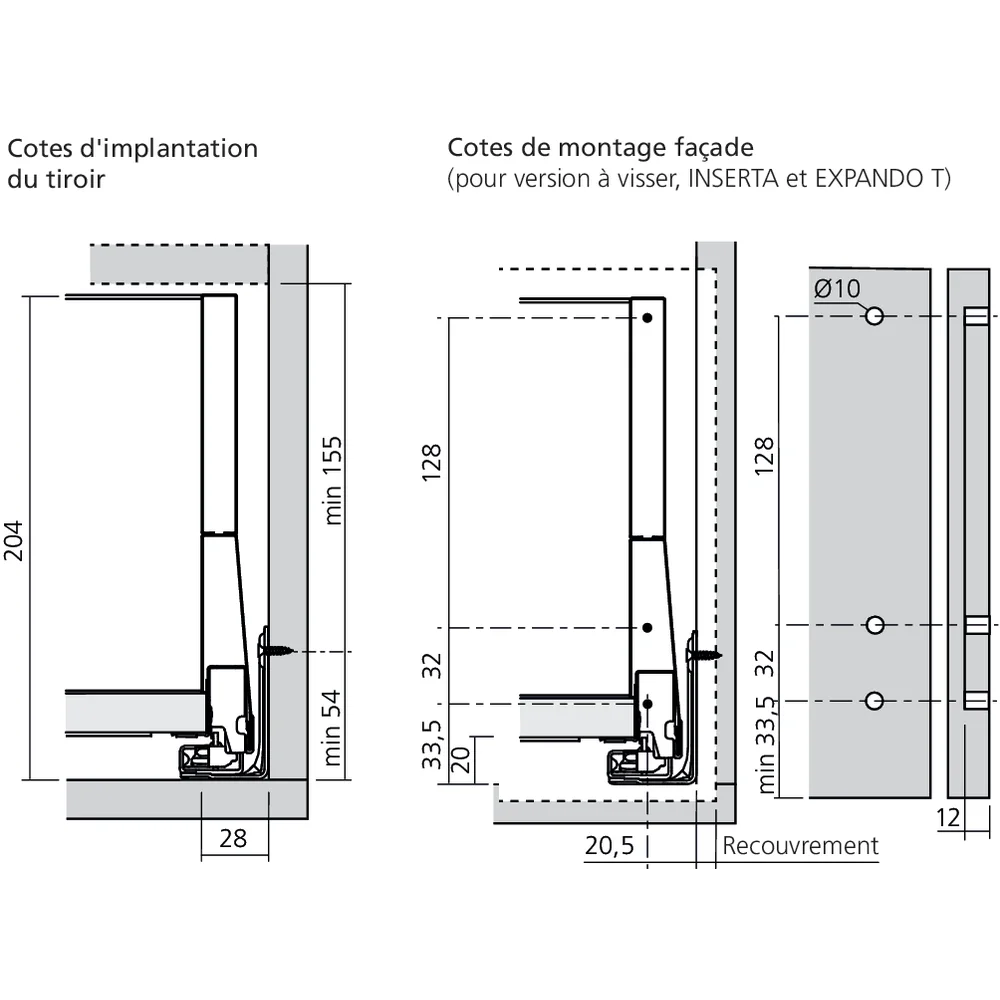 Cotes d'implantation du tiroir

204

min 155

min 54

28

Cotes de montage façade
(pour version à visser, INSERTA et EXPANDO T)

128

32

33,5

20

20,5

Recouvrement

Ø10

128

32

min 33,5

12