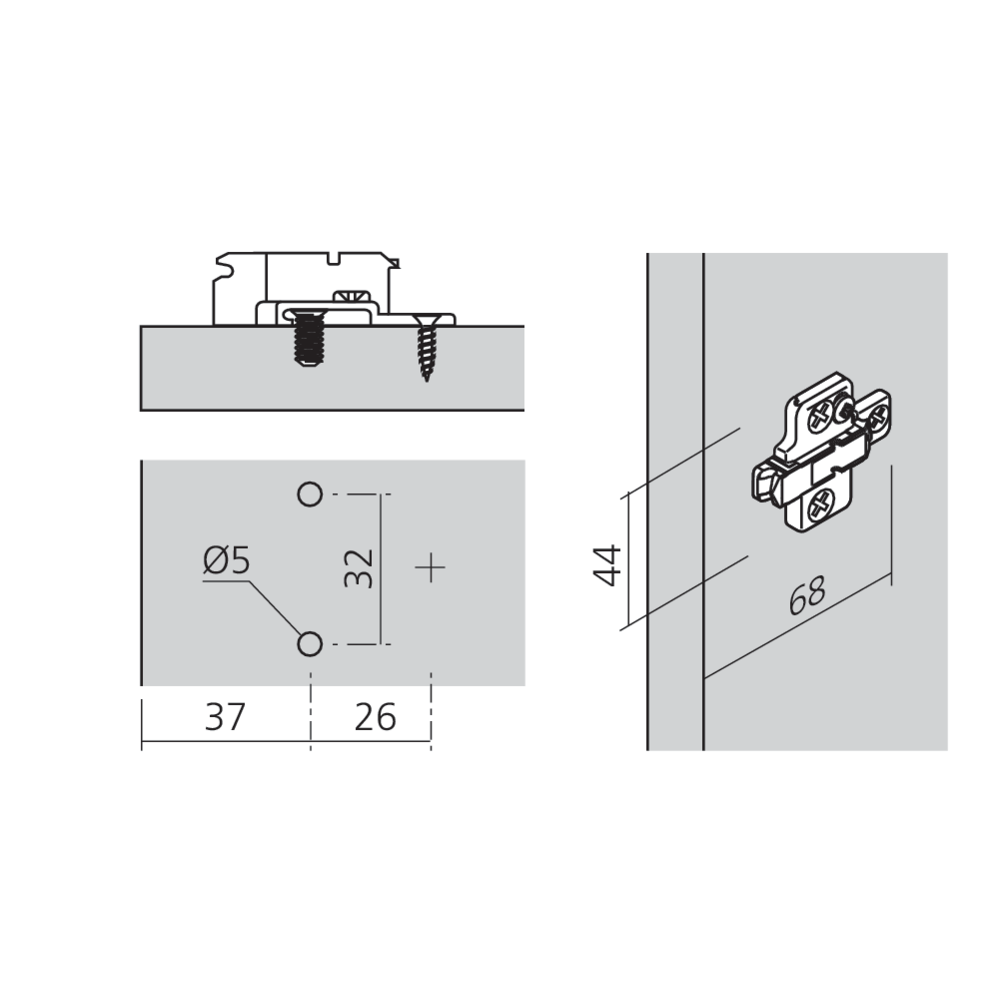 Ø5
32
37
26
44
68