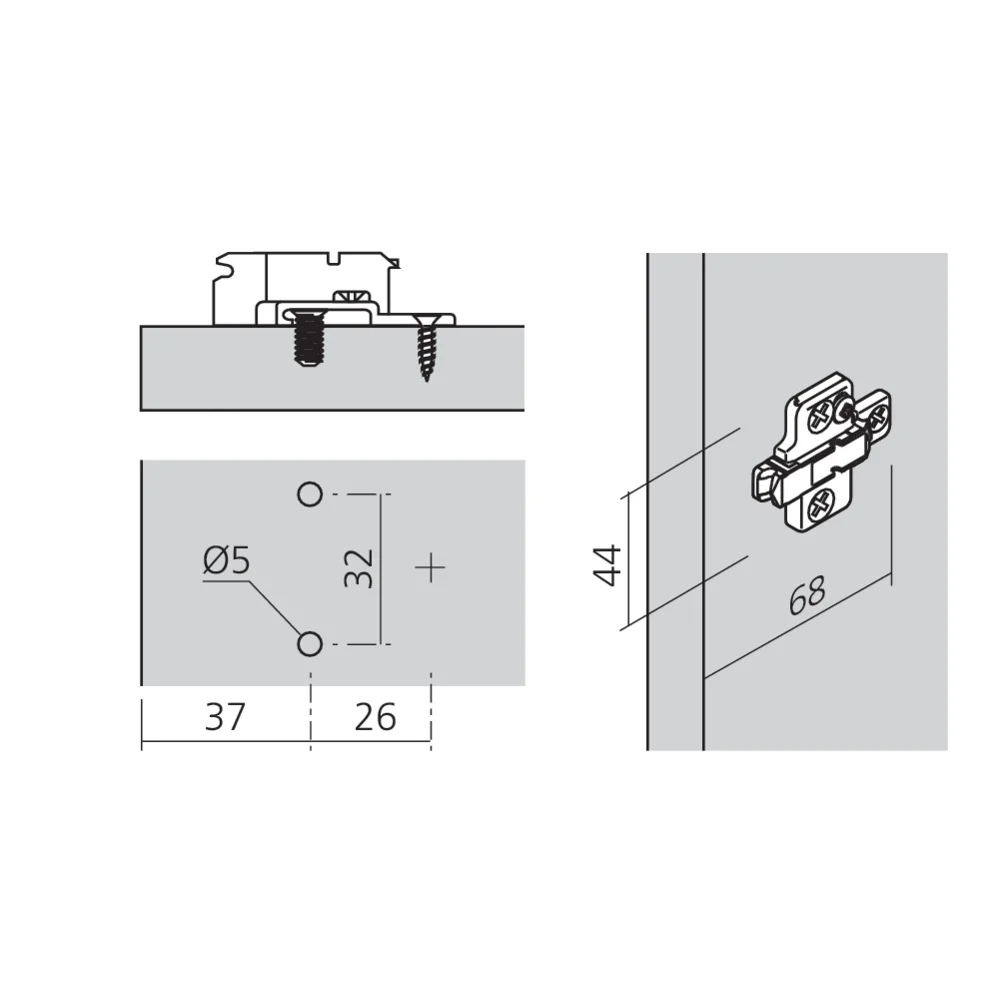 Ø5

32

37

26

44

68