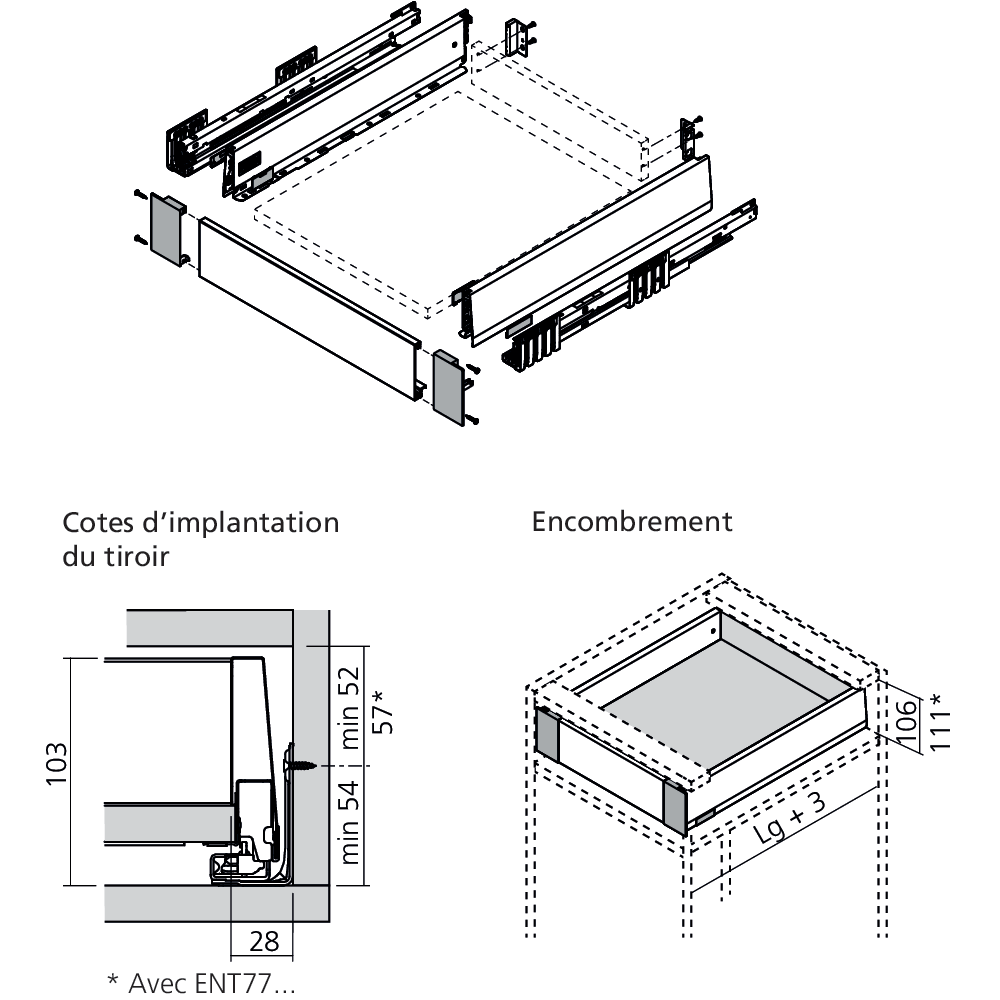 Cotes d'implantation du tiroir

103

min 52

57*

min 54

28

* Avec ENT77...

Encombrement

106

111*

Lg + 3