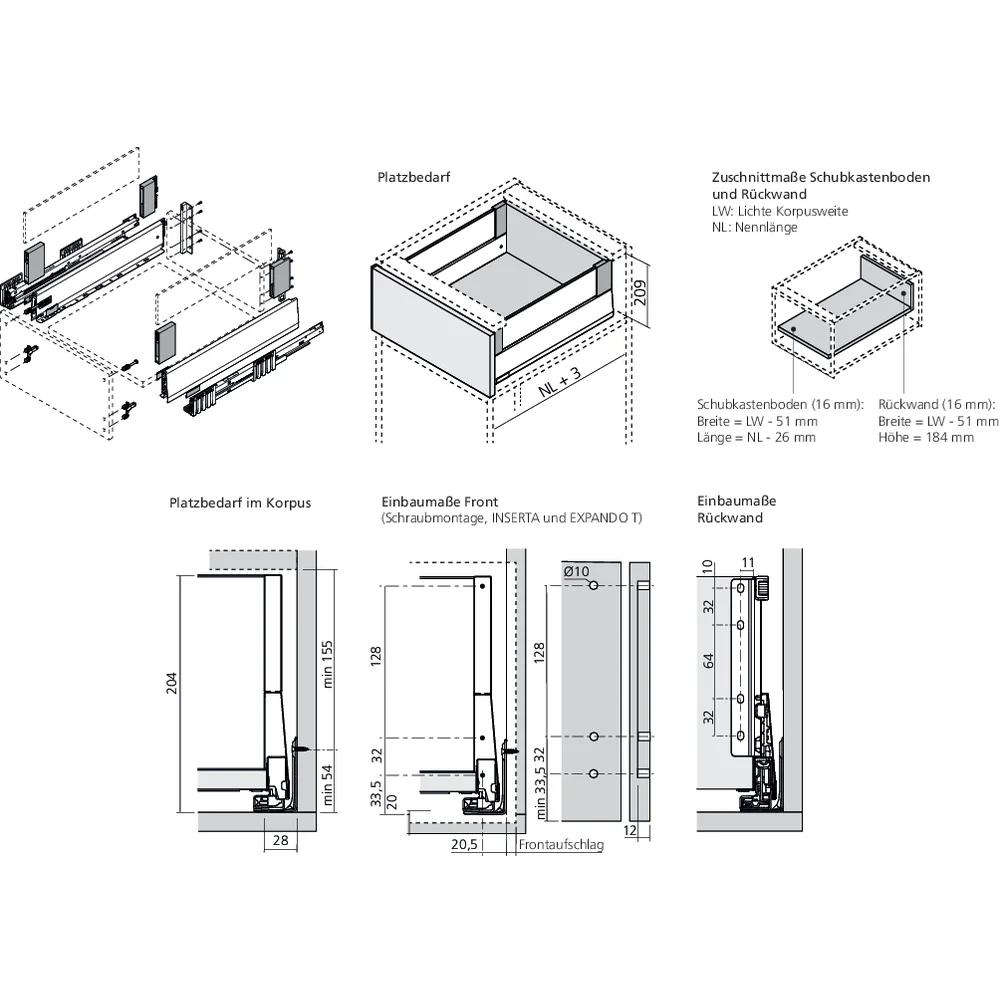 Platzbedarf

209

NL + 3

Zuschnittmaße Schubkastenboden und Rückwand
LW: Lichte Korpusweite
NL: Nennlänge

Schubkastenboden (16 mm):
Breite = LW - 51 mm
Länge = NL - 26 mm

Rückwand (16 mm):
Breite = LW - 51 mm
Höhe = 184 mm

Platzbedarf im Korpus

204

min 155

min 54

28

Einbaumaße Front
(Schraubmontage, INSERTA und EXPANDO T)

128

32

33,5

20

20,5

Frontaufschlag

Ø10

128

32

min 33,5

12

Einbaumaße Rückwand

10

11

32

64

32