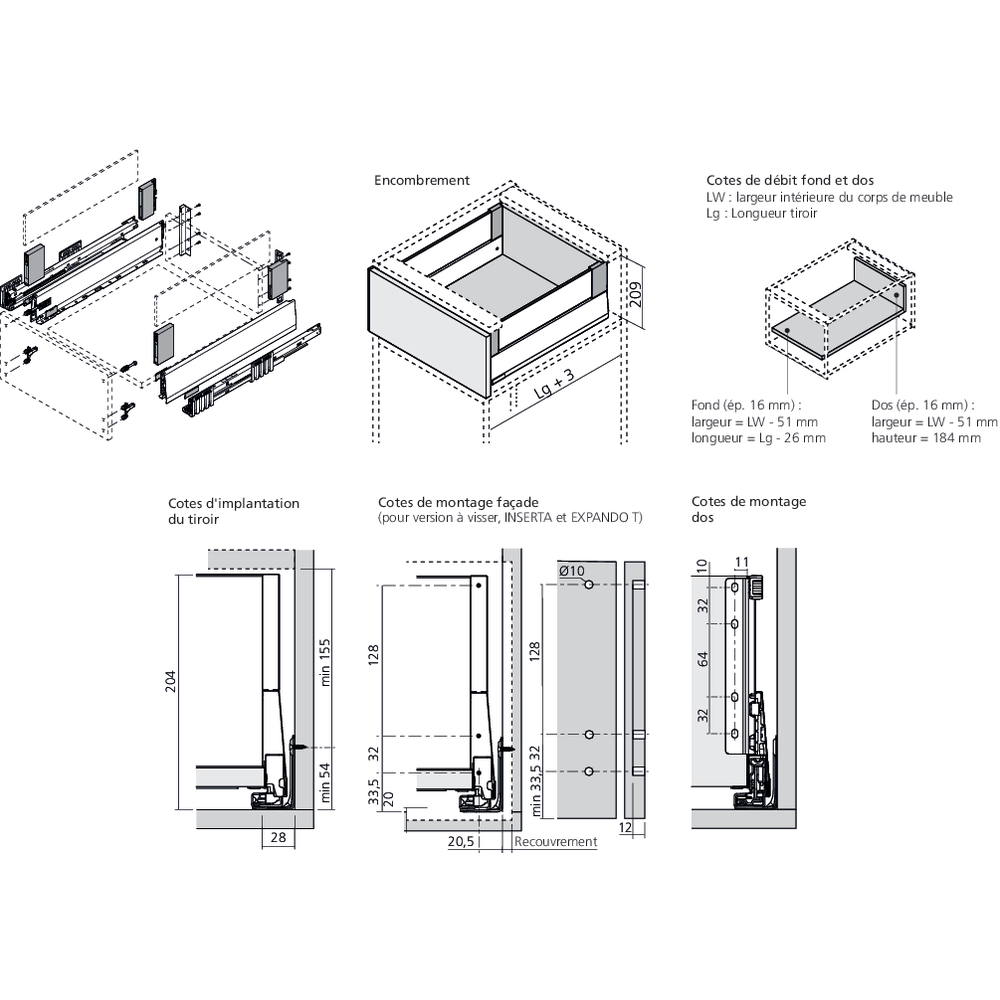 Encombrement

209

Lg + 3

Cotes de débit fond et dos
LW : largeur intérieure du corps de meuble
Lg : Longueur tiroir

Fond (ép. 16 mm) :
largeur = LW - 51 mm
longueur = Lg - 26 mm

Dos (ép. 16 mm) :
largeur = LW - 51 mm
hauteur = 184 mm

Cotes d'implantation du tiroir

204

min 155

min 54

28

Cotes de montage façade
(pour version à visser, INSERTA et EXPANDO T)

128

32

33,5

20

20,5

Recouvrement

Ø10

128

32

min 33,5

12

Cotes de montage dos

10

11

32

64

32