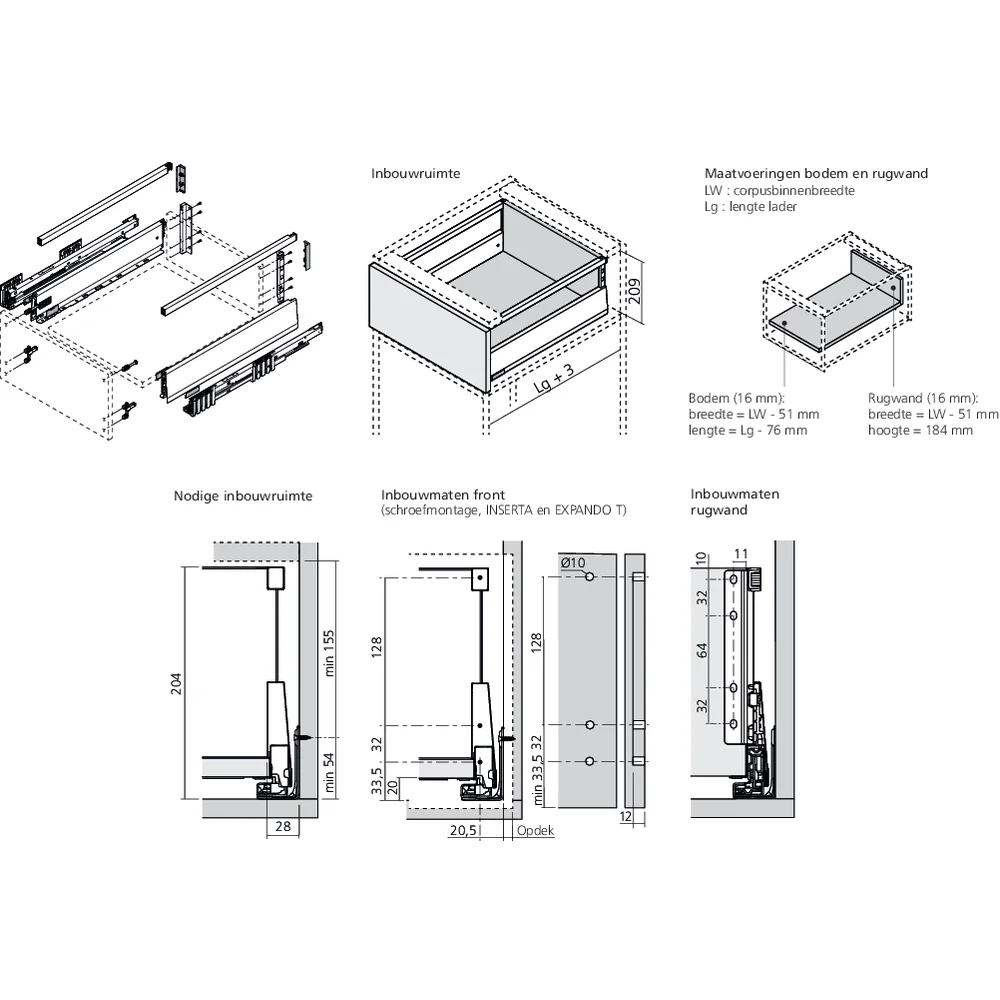 Inbouwruimte

209

Lg + 3

Maatvoeringen bodem en rugwand
LW : corpusbinnenbreedte
Lg : lengte lader

Bodem (16 mm):
breedte = LW - 51 mm
lengte = Lg - 76 mm

Rugwand (16 mm):
breedte = LW - 51 mm
hoogte = 184 mm

Nodige inbouwruimte

204

min 155

min 54

28

Inbouwmaten front
(schroefmontage, INSERTA en EXPANDO T)

128

32

33,5

20

20,5

Opdek

Ø10

128

32

min 33,5

12

Inbouwmaten rugwand

10

11

32

64

32