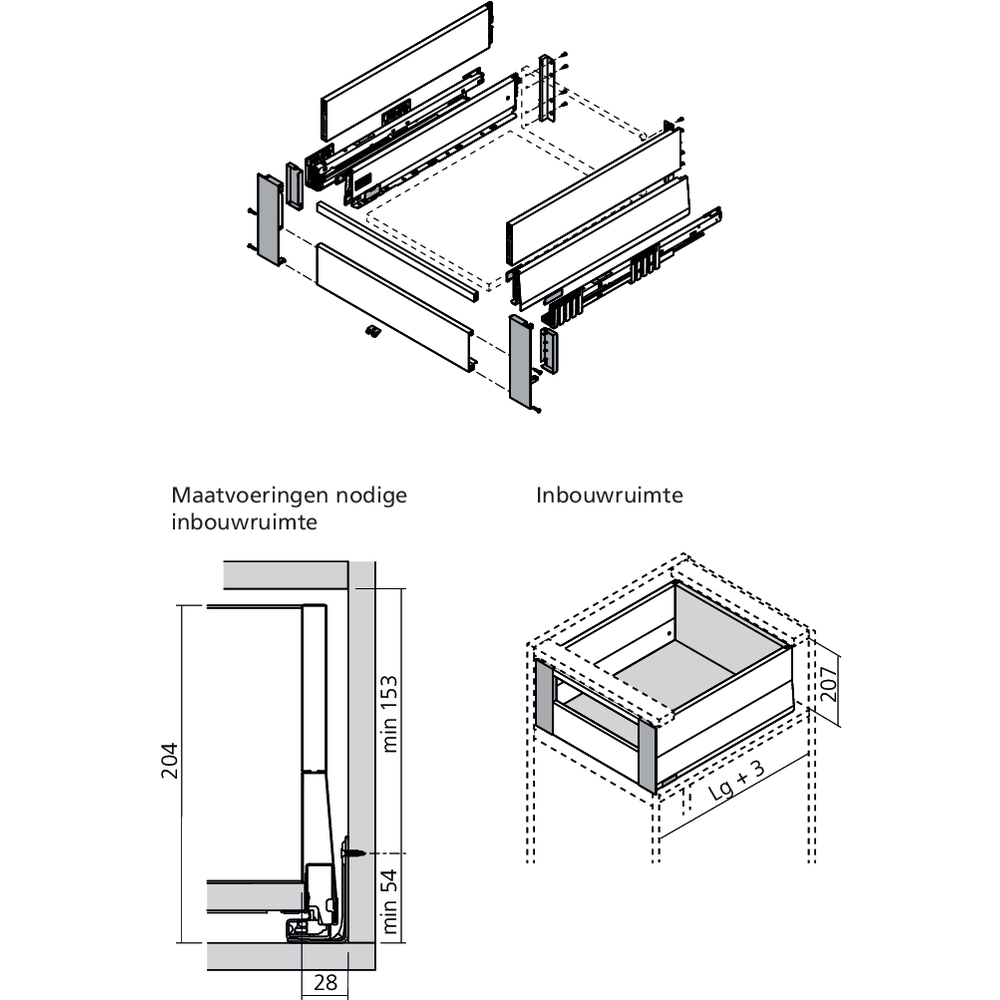 Maatvoeringen nodige inbouwruimte

204

min 153

min 54

28

Inbouwruimte

207

Lg + 3