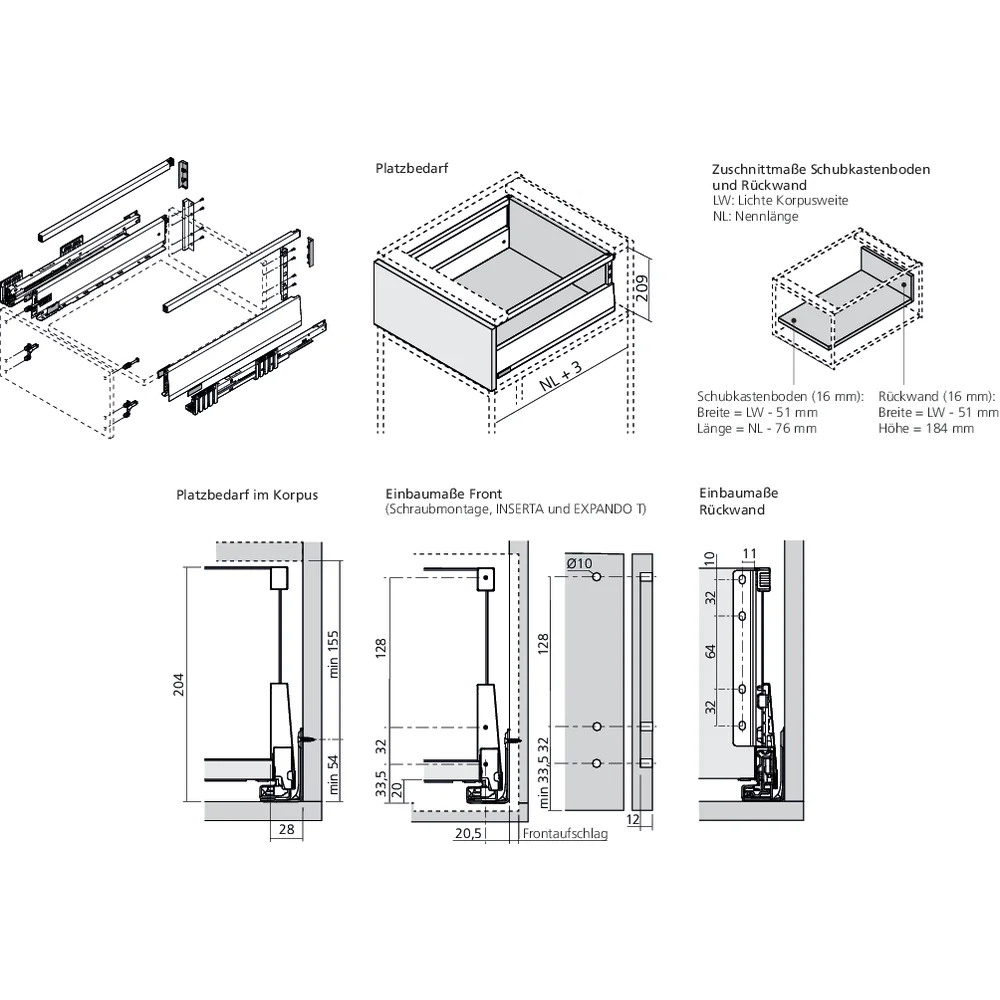 Platzbedarf

209

NL + 3

Zuschnittmaße Schubkastenboden und Rückwand
LW: Lichte Korpusweite
NL: Nennlänge

Schubkastenboden (16 mm):
Breite = LW - 51 mm
Länge = NL - 76 mm

Rückwand (16 mm):
Breite = LW - 51 mm
Höhe = 184 mm

Platzbedarf im Korpus

204
min 155
min 54
28

Einbaumaße Front
(Schraubmontage, INSERTA und EXPANDO T)

128
32
33,5
20
20,5
Frontaufschlag
Ø10
128
32
min 33,5
12

Einbaumaße Rückwand

10
11
32
64
32