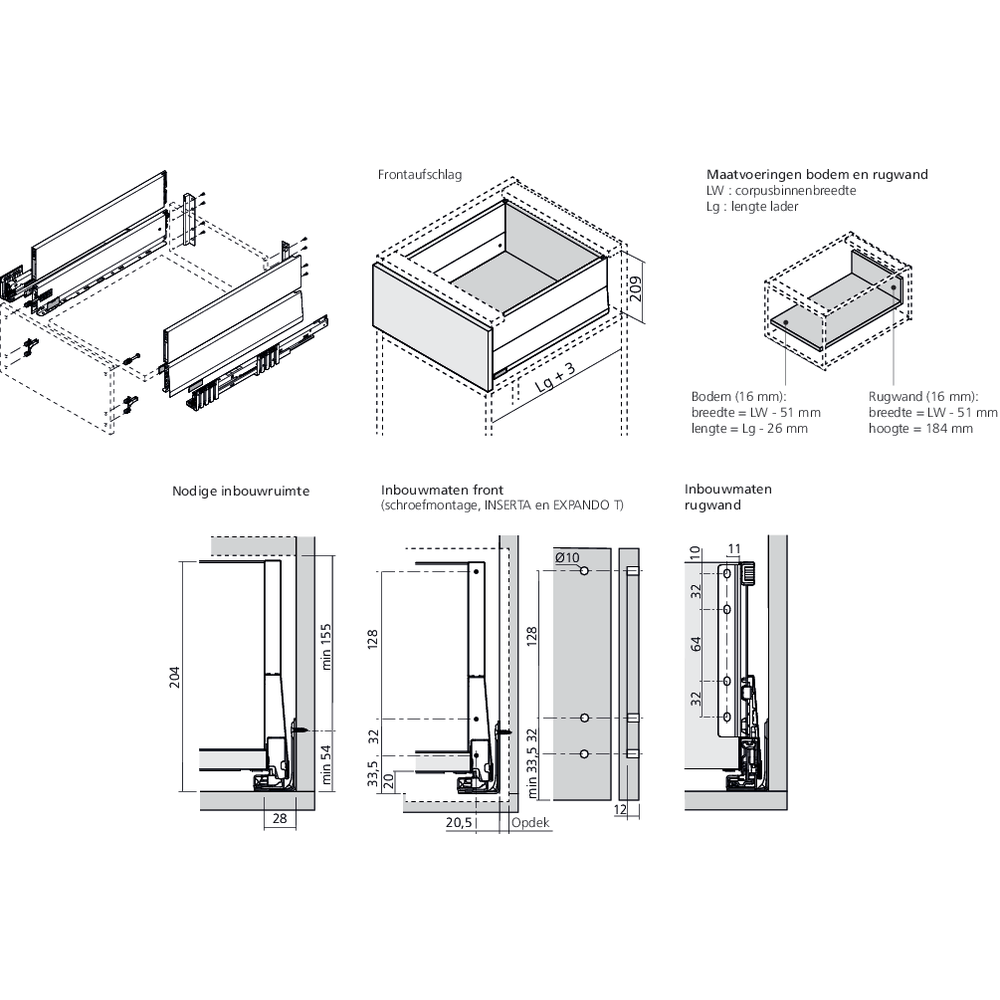 Frontaufschlag

209

Lg + 3

Maatvoeringen bodem en rugwand
LW : corpusbinnenbreedte
Lg : lengte lader

Bodem (16 mm):
breedte = LW - 51 mm
lengte = Lg - 26 mm

Rugwand (16 mm):
breedte = LW - 51 mm
hoogte = 184 mm

Nodige inbouwruimte

204
min 155
min 54
28

Inbouwmaten front
(schroefmontage, INSERTA en EXPANDO T)

128
32
33,5
20
20,5
Opdek
Ø10
128
32
min 33,5
12

Inbouwmaten rugwand

10
11
32
64
32