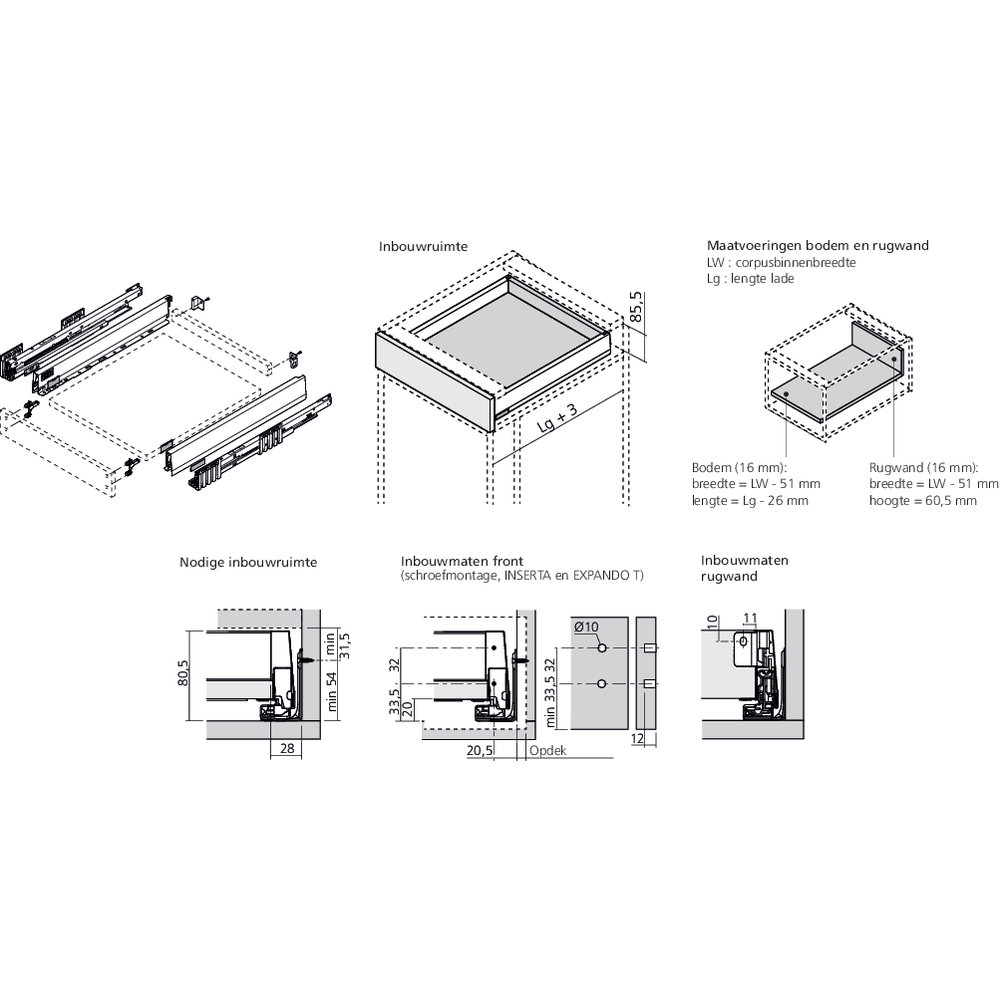 Inbouwruimte

85,5

Lg + 3

Maatvoeringen bodem en rugwand
LW : corpusbinnenbreedte
Lg : lengte lade

Bodem (16 mm):
breedte = LW - 51 mm
lengte = Lg - 26 mm

Rugwand (16 mm):
breedte = LW - 51 mm
hoogte = 60,5 mm

Nodige inbouwruimte

80,5
min 31,5
min 54
28

Inbouwmaten front
(schroefmontage, INSERTA en EXPANDO T)

32
33,5
20
20,5
Opdek
Ø10
32
min 33,5
12

Inbouwmaten
rugwand

10
11