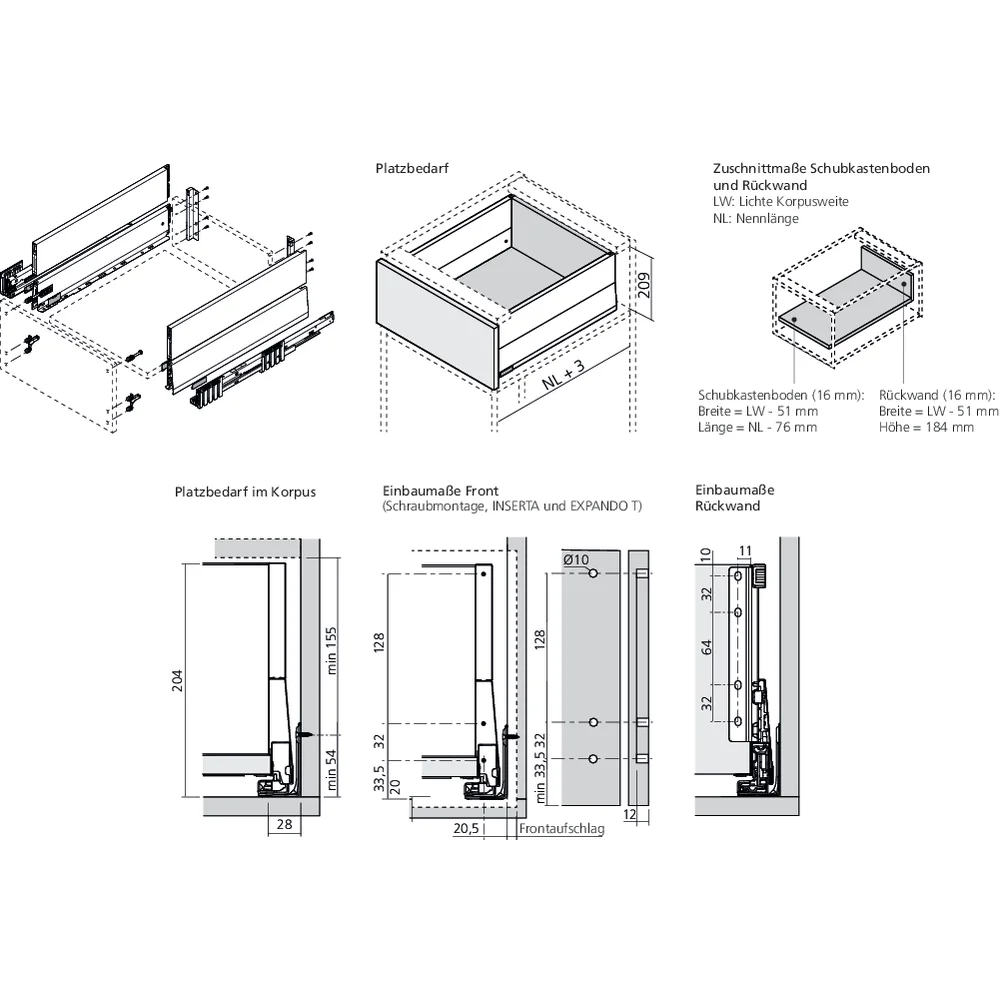 Platzbedarf

209

NL + 3

Zuschnittmaße Schubkastenboden und Rückwand
LW: Lichte Korpusweite
NL: Nennlänge

Schubkastenboden (16 mm):
Breite = LW - 51 mm
Länge = NL - 76 mm

Rückwand (16 mm):
Breite = LW - 51 mm
Höhe = 184 mm

Platzbedarf im Korpus

204

min 155

min 54

28

Einbaumaße Front
(Schraubmontage, INSERTA und EXPANDO T)

128

32

33,5

20

20,5

Frontaufschlag

Ø10

128

32

min 33,5

12

Einbaumaße Rückwand

10

11

32

64

32