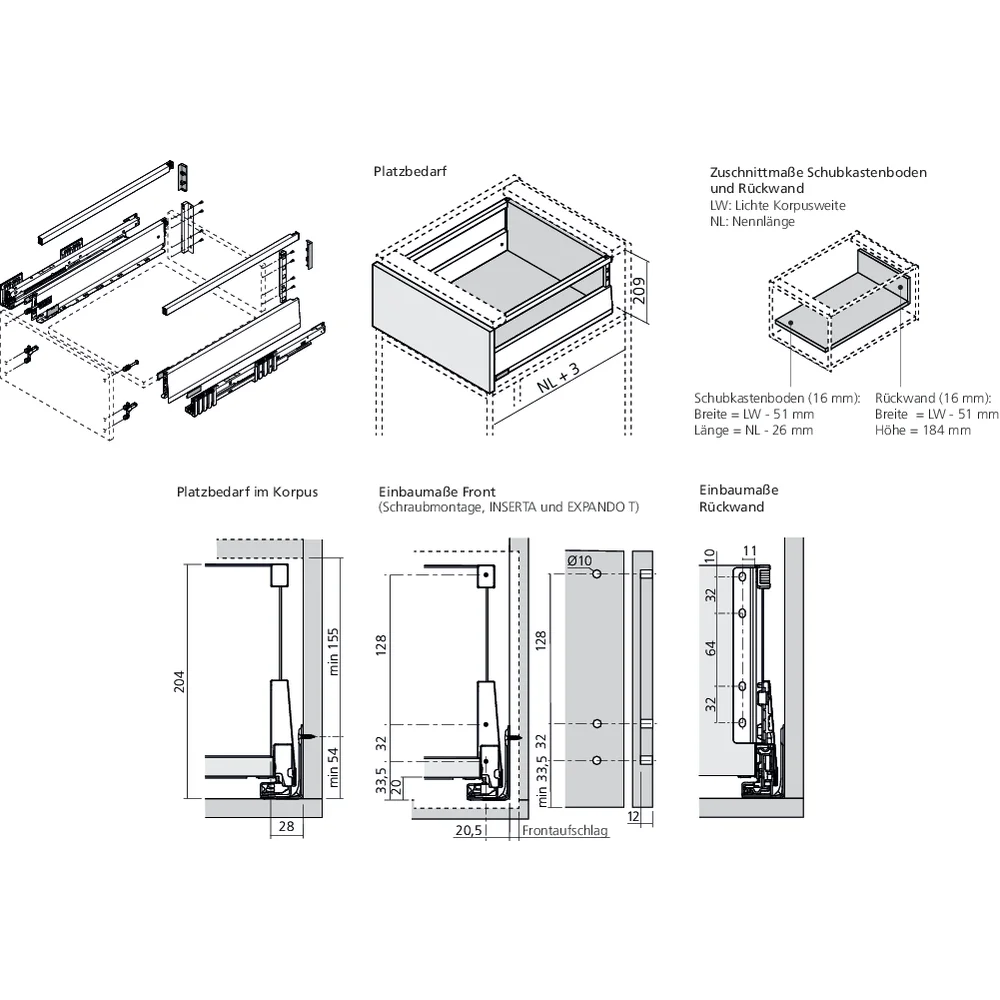 Platzbedarf

209

NL + 3

Zuschnittmaße Schubkastenboden und Rückwand
LW: Lichte Korpusweite
NL: Nennlänge

Schubkastenboden (16 mm):
Breite = LW - 51 mm
Länge = NL - 26 mm

Rückwand (16 mm):
Breite = LW - 51 mm
Höhe = 184 mm

Platzbedarf im Korpus

204
min 155
min 54
28

Einbaumaße Front
(Schraubmontage, INSERTA und EXPANDO T)

128
32
33,5
20
20,5
Frontaufschlag
Ø10
128
32
min 33,5
12

Einbaumaße Rückwand

10
11
32
64
32