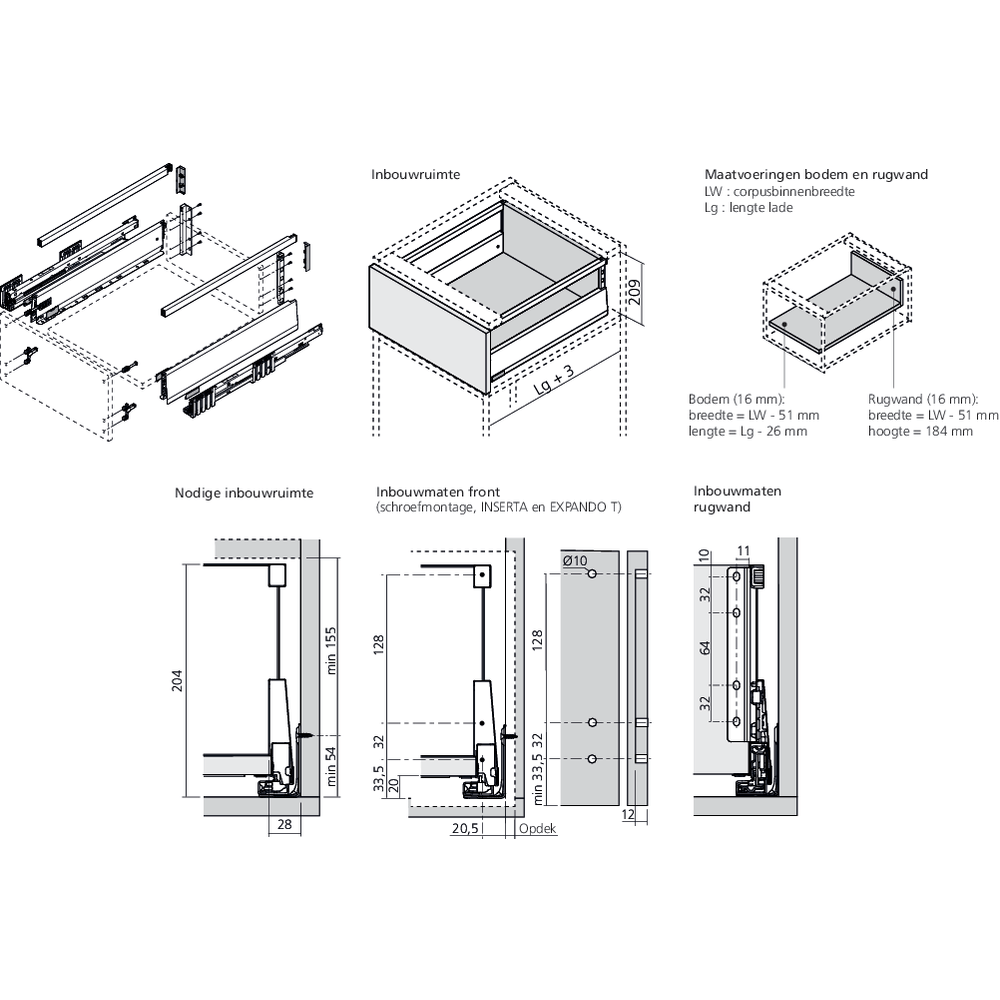 Inbouwruimte

209

Lg + 3

Maatvoeringen bodem en rugwand
LW : corpusbinnenbreedte
Lg : lengte lade

Bodem (16 mm):
breedte = LW - 51 mm
lengte = Lg - 26 mm

Rugwand (16 mm):
breedte = LW - 51 mm
hoogte = 184 mm

Nodige inbouwruimte

204
min 155
min 54
28

Inbouwmaten front
(schroefmontage, INSERTA en EXPANDO T)

128
32
33,5
20
20,5
Opdek
Ø10
128
32
min 33,5
12

Inbouwmaten rugwand

10
11
32
64
32