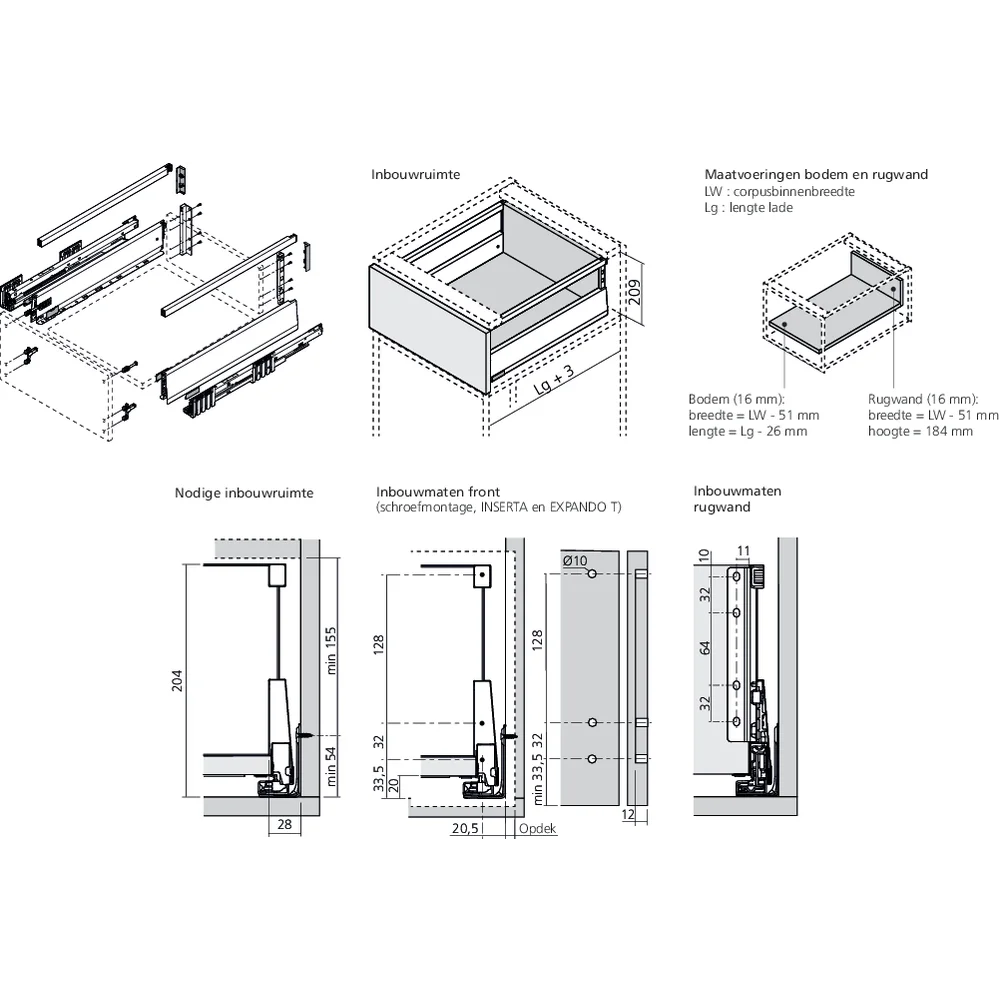 Inbouwruimte

209

Lg + 3

Maatvoeringen bodem en rugwand
LW : corpusbinnenbreedte
Lg : lengte lade

Bodem (16 mm):
breedte = LW - 51 mm
lengte = Lg - 26 mm

Rugwand (16 mm):
breedte = LW - 51 mm
hoogte = 184 mm

Nodige inbouwruimte

204

min 155

min 54

28

Inbouwmaten front
(schroefmontage, INSERTA en EXPANDO T)

128

32

33,5

20

20,5

Opdek

Ø10

128

32

min 33,5

12

Inbouwmaten rugwand

10

11

32

64

32