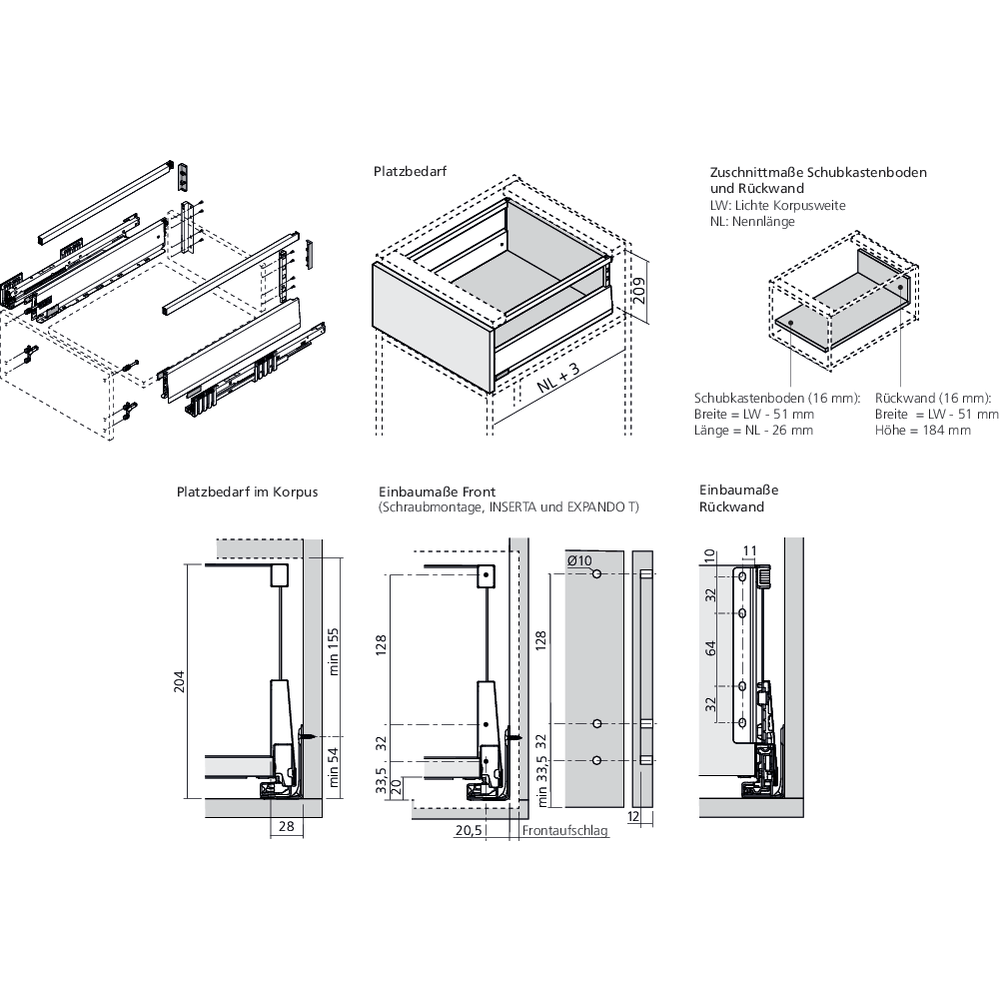 Platzbedarf

209

NL + 3

Zuschnittmaße Schubkastenboden und Rückwand
LW: Lichte Korpusweite
NL: Nennlänge

Schubkastenboden (16 mm):
Breite = LW - 51 mm
Länge = NL - 26 mm

Rückwand (16 mm):
Breite = LW - 51 mm
Höhe = 184 mm

Platzbedarf im Korpus

204

min 155

min 54

28

Einbaumaße Front
(Schraubmontage, INSERTA und EXPANDO T)

128

32

33,5

20

20,5

Frontaufschlag

Ø10

128

32

min 33,5

12

Einbaumaße Rückwand

10

11

32

64

32