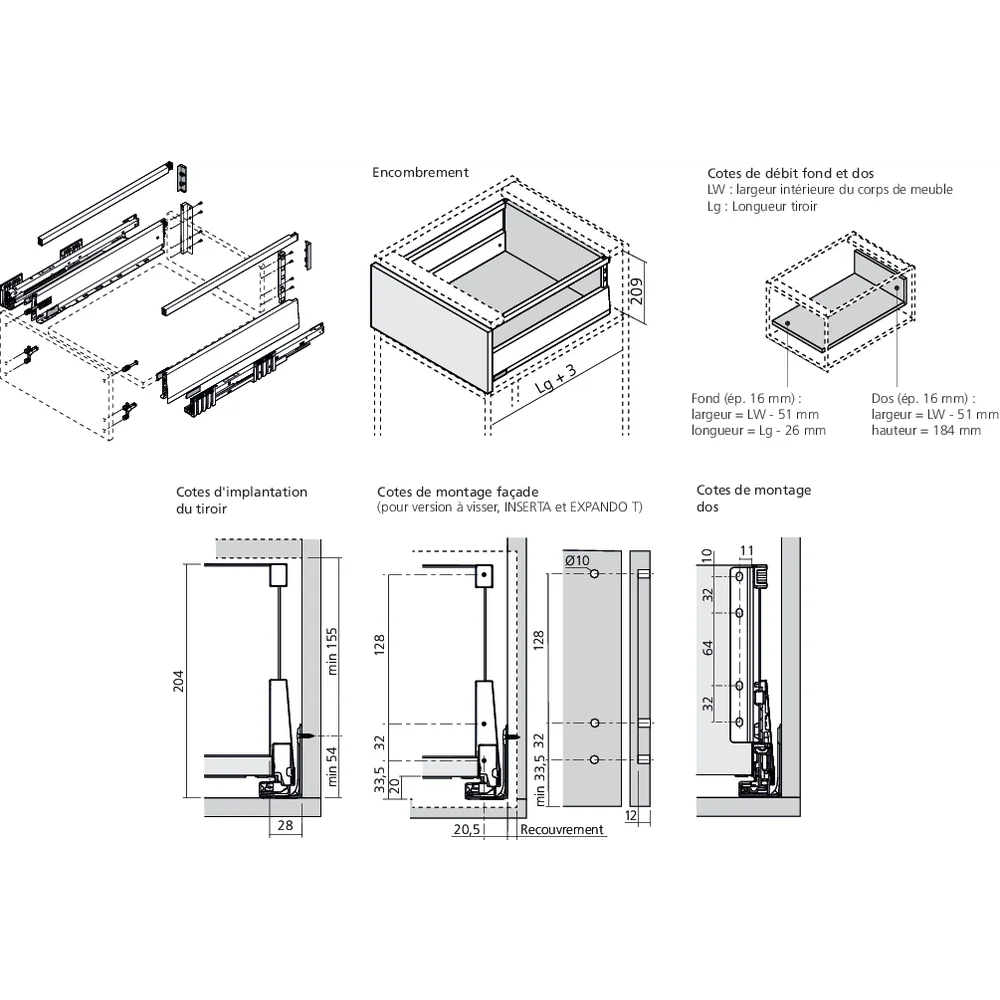 Encombrement

209

Lg + 3

Cotes de débit fond et dos
LW : largeur intérieure du corps de meuble
Lg : Longueur tiroir

Fond (ép. 16 mm) :
largeur = LW - 51 mm
longueur = Lg - 26 mm

Dos (ép. 16 mm) :
largeur = LW - 51 mm
hauteur = 184 mm

Cotes d'implantation du tiroir

204

min 155

min 54

28

Cotes de montage façade
(pour version à visser, INSERTA et EXPANDO T)

128

32

33,5

20

20,5

Recouvrement

Ø10

128

32

min 33,5

12

Cotes de montage dos

10

11

32

64

32