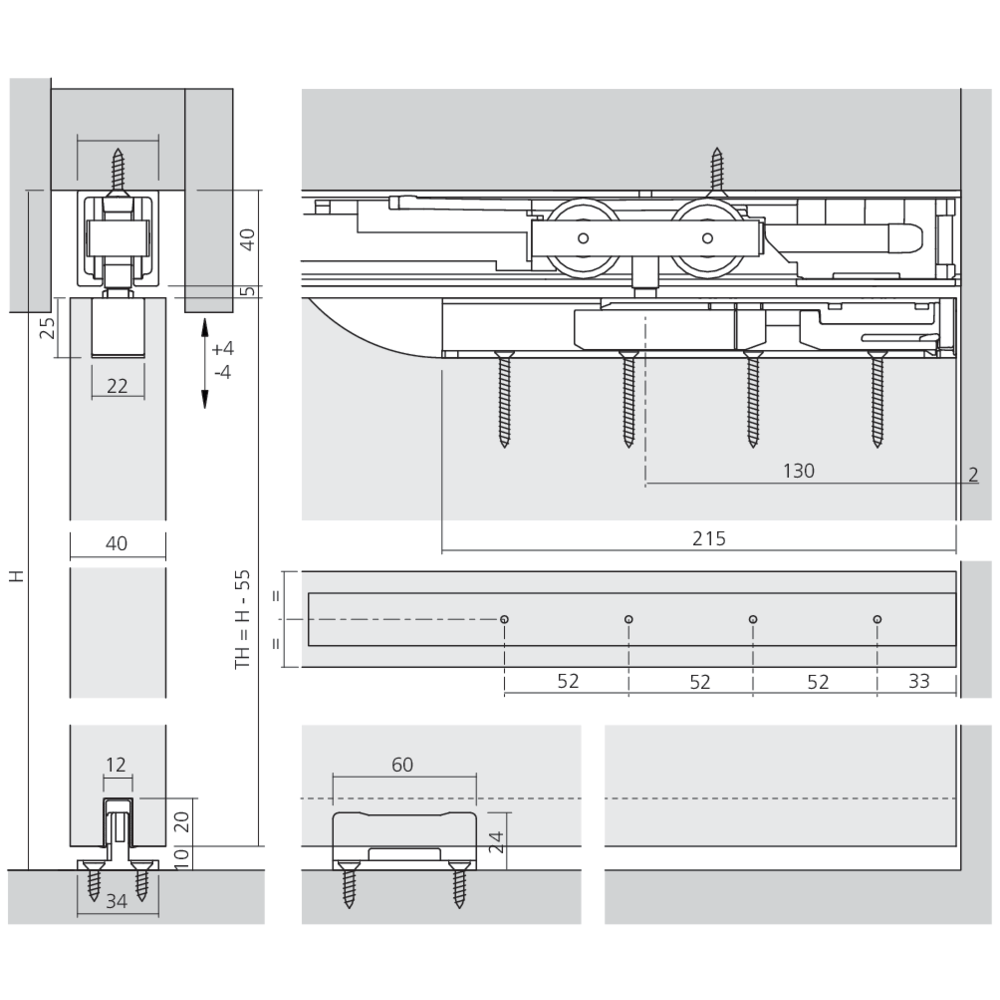 40
5
25
+4
-4
22
40
H
TH = H - 55
12
20
10
34
130
2
215
=
=
52
52
52
33
60
24