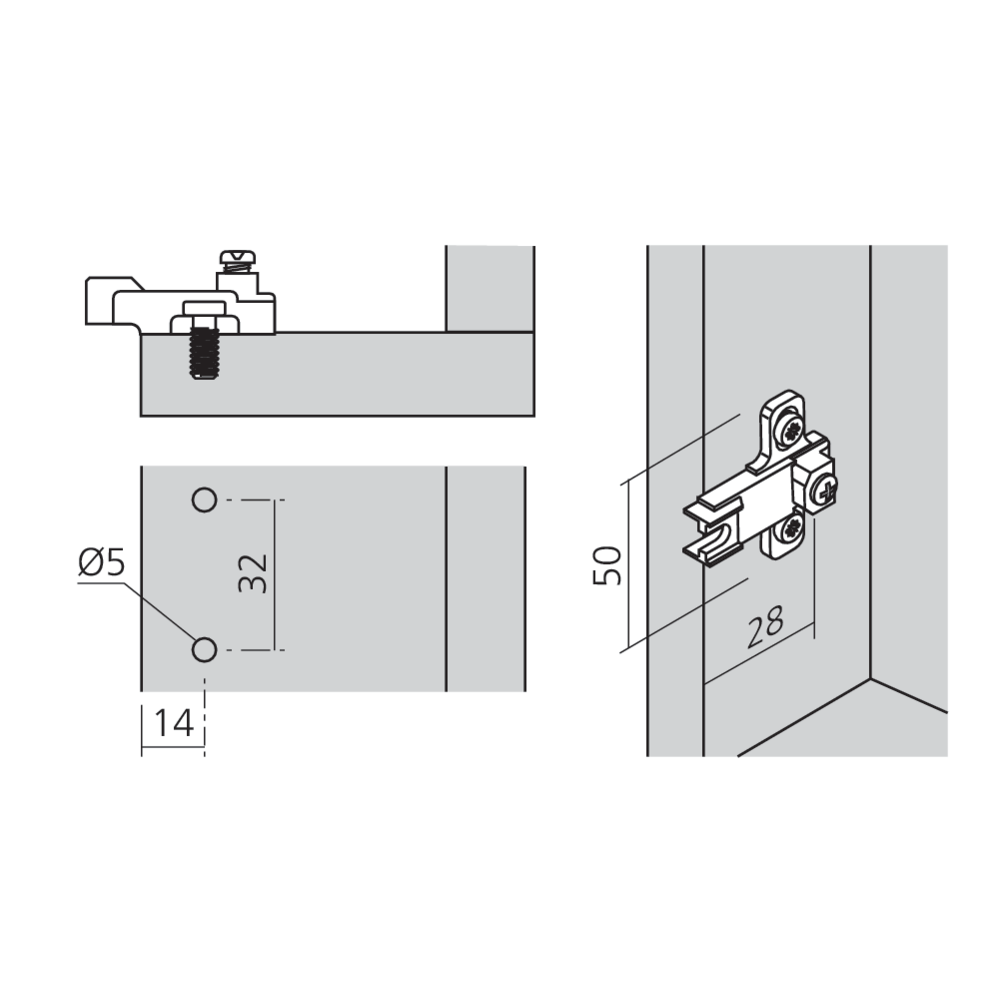 Ø5

32

14

50

28