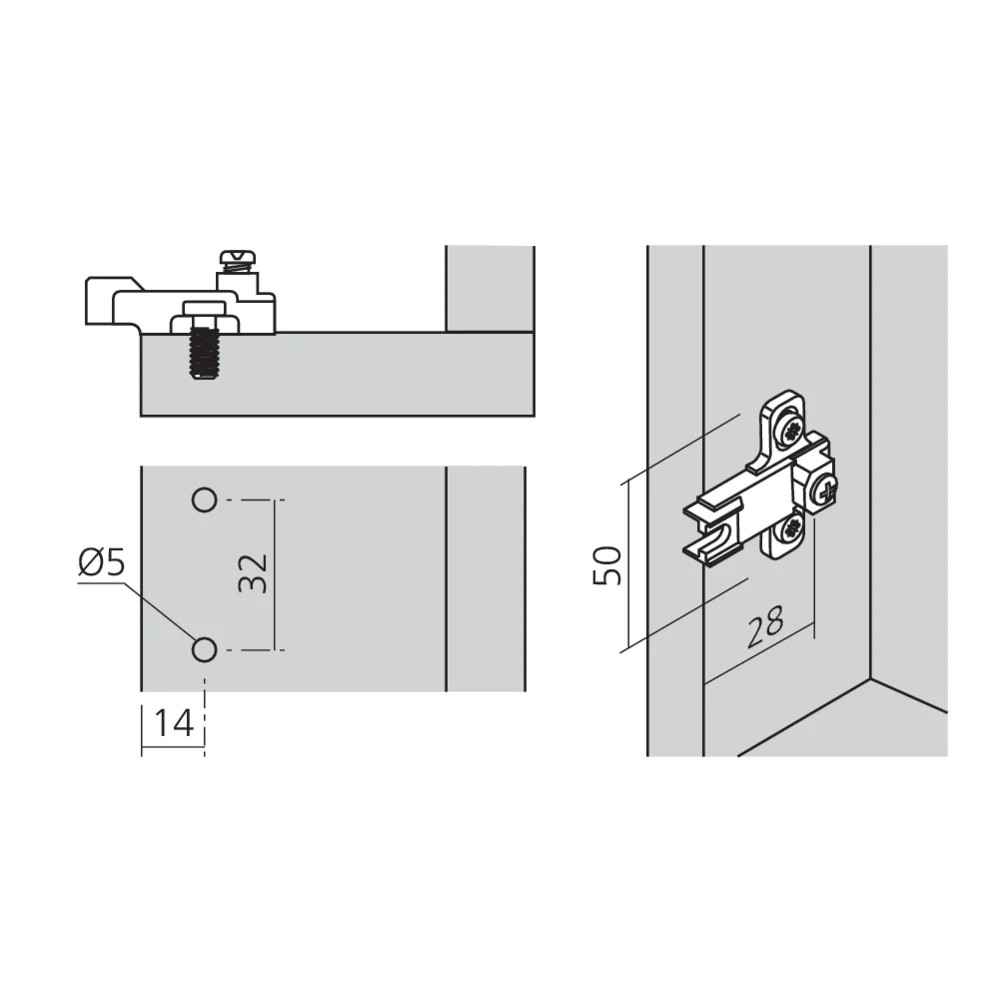 Ø5
32
14
50
28