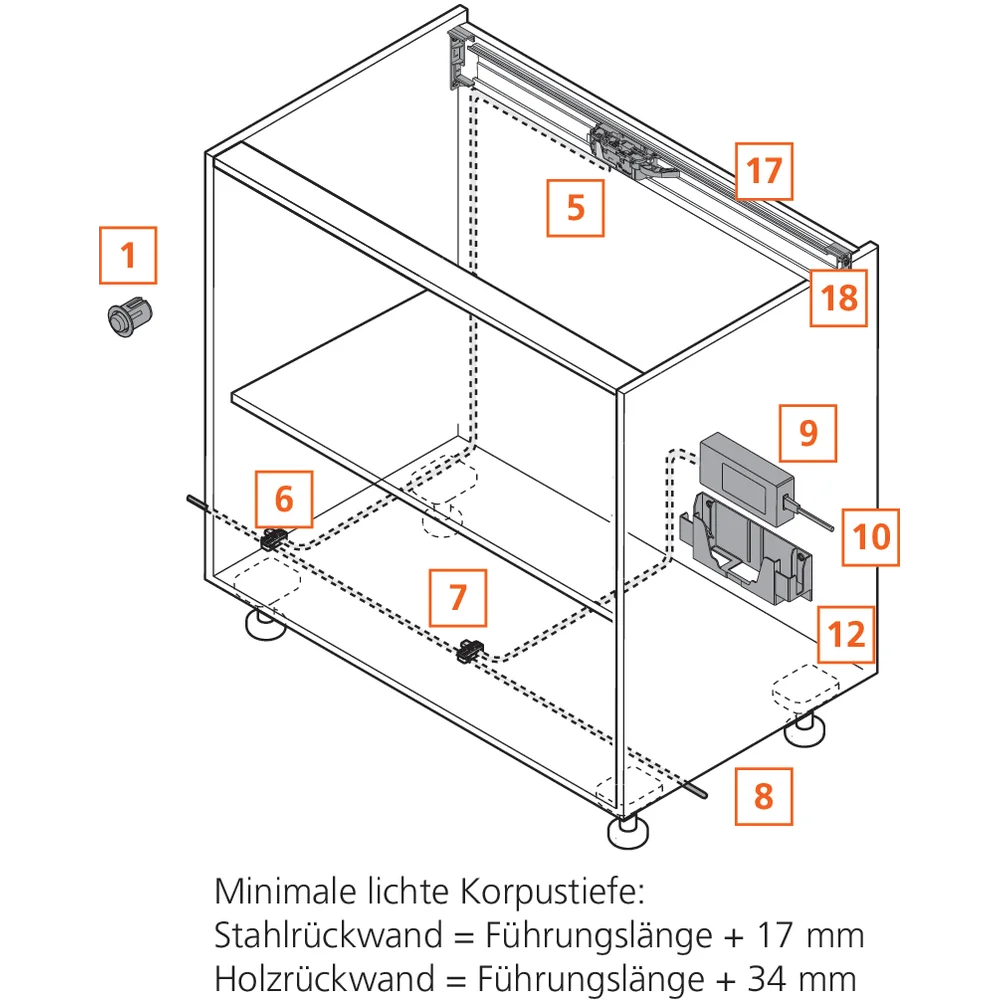 1

5

17

18

9

10

12

6

7

8

Minimale lichte Korpustiefe:
Stahlrückwand = Führungslänge + 17 mm
Holzrückwand = Führungslänge + 34 mm