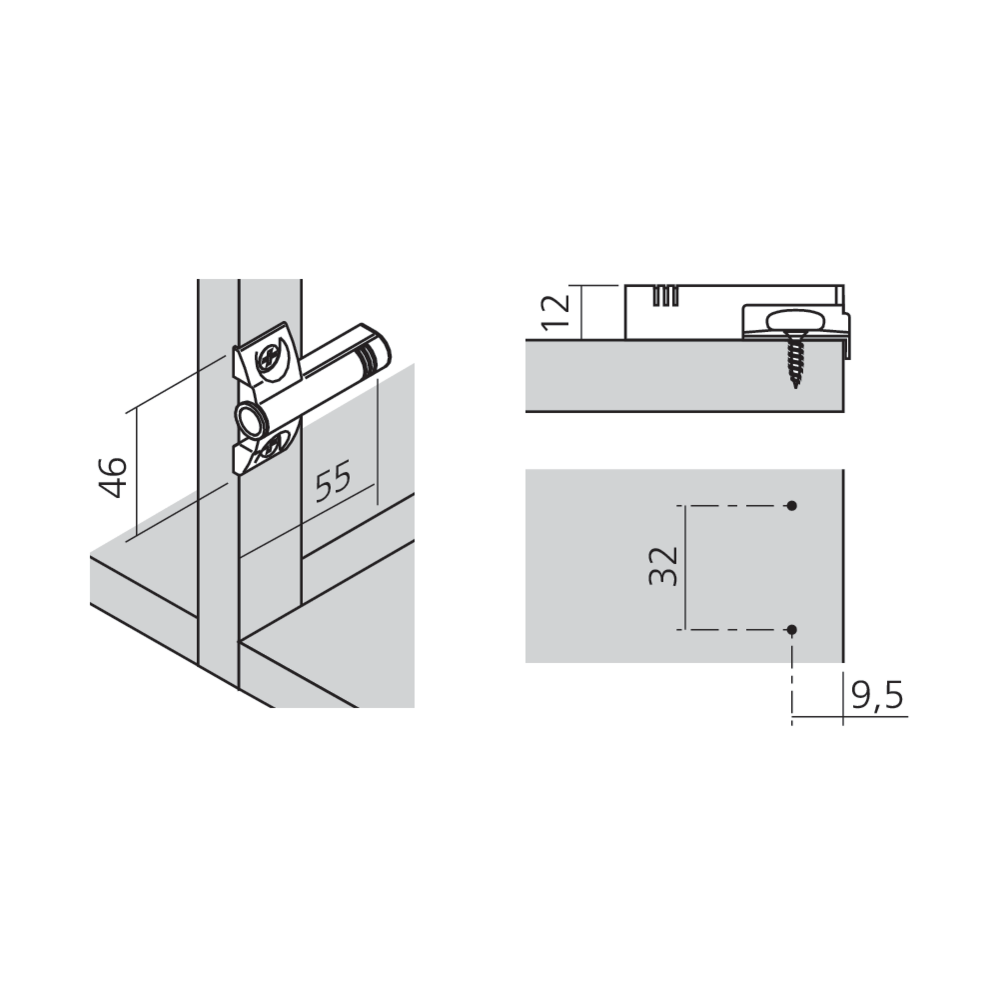 46
55
12
32
9,5