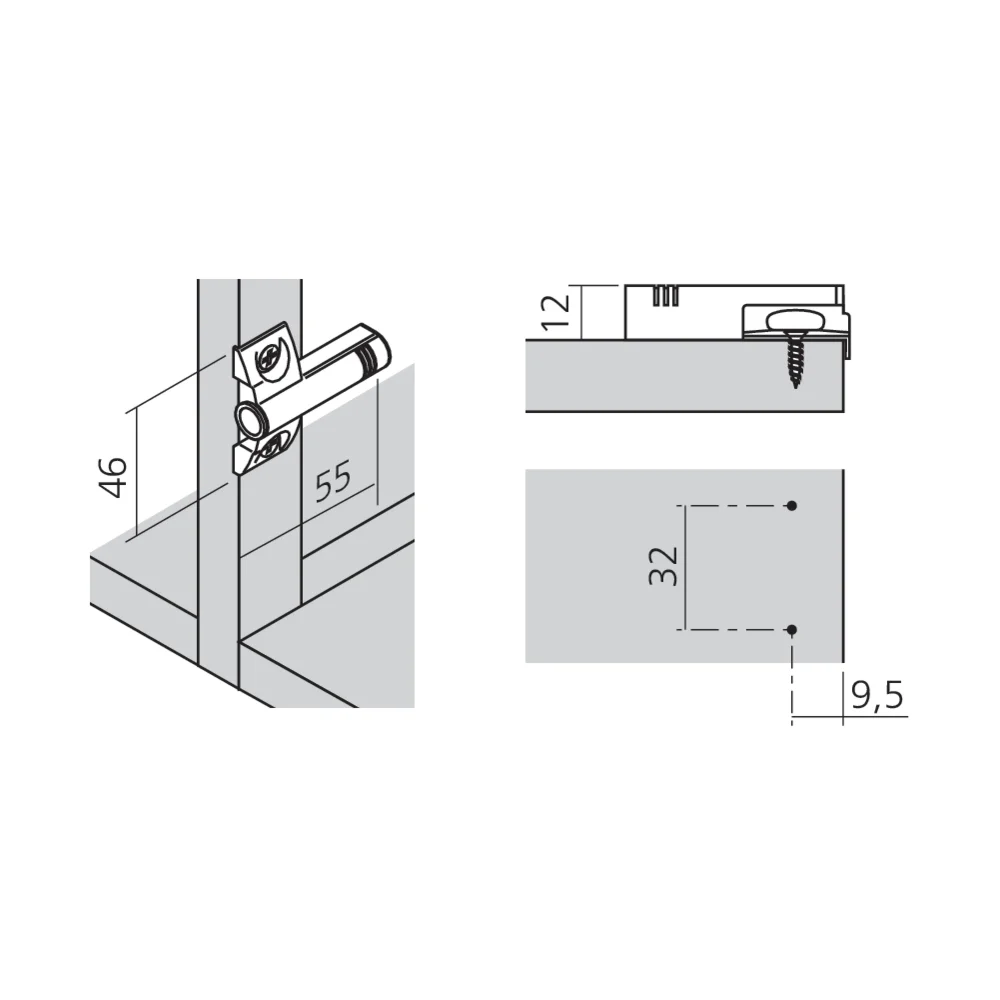 46
55
12
32
9,5