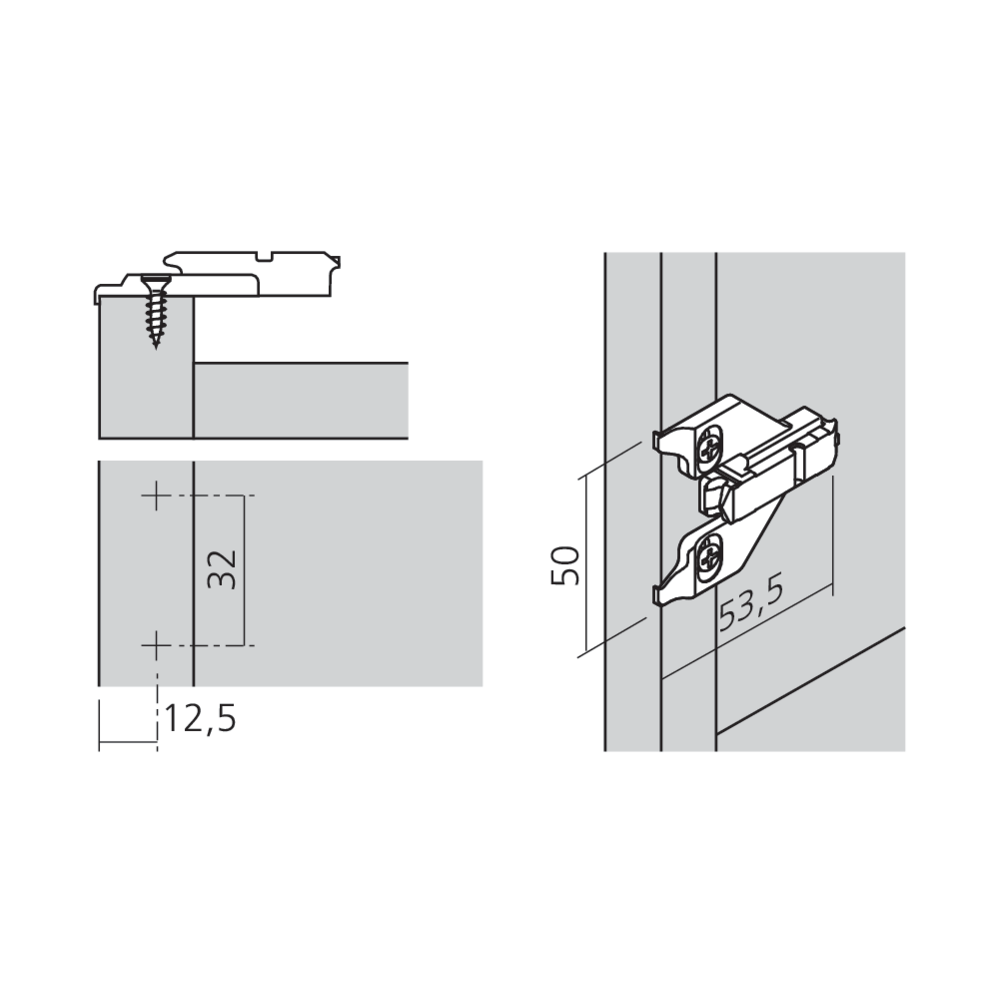 32
12,5
50
53,5