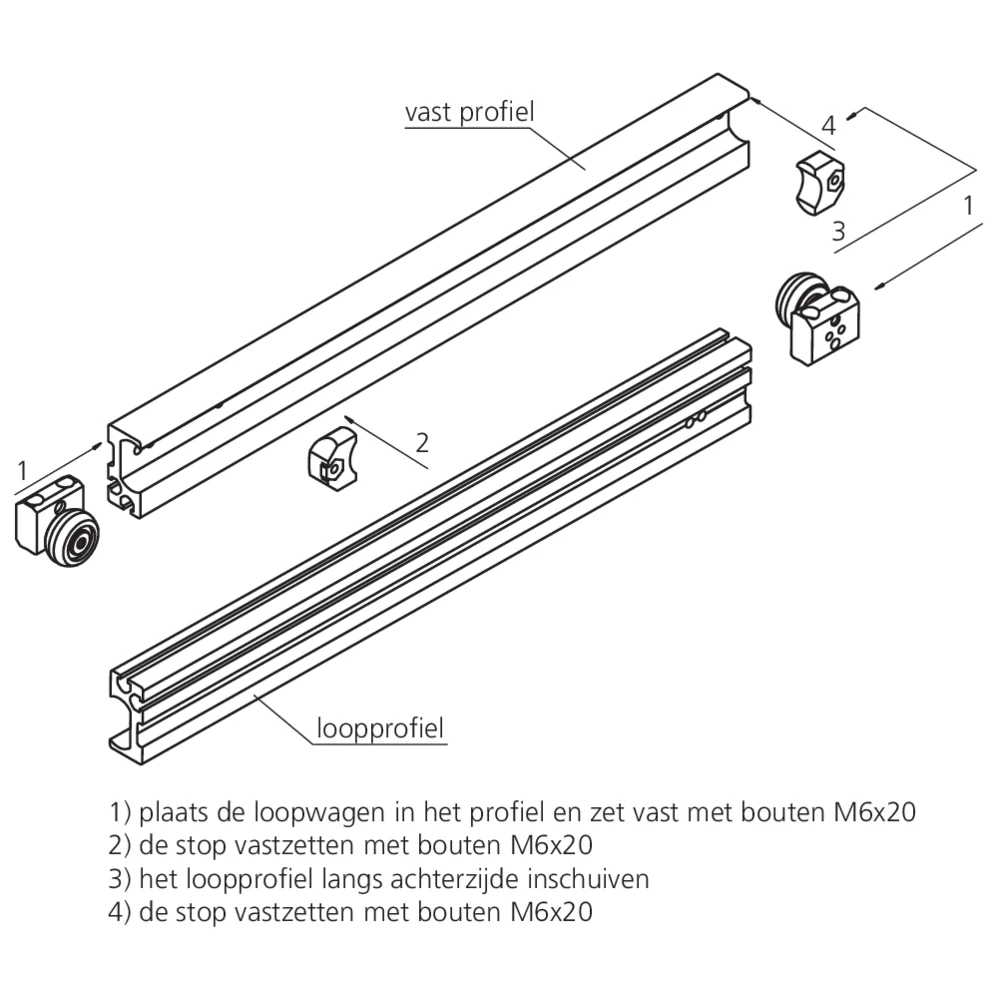 vast profiel

4

3

1

1

2

loopprofiel

1) plaats de loopwagen in het profiel en zet vast met bouten M6x20
2) de stop vastzetten met bouten M6x20
3) het loopprofiel langs achterzijde inschuiven
4) de stop vastzetten met bouten M6x20