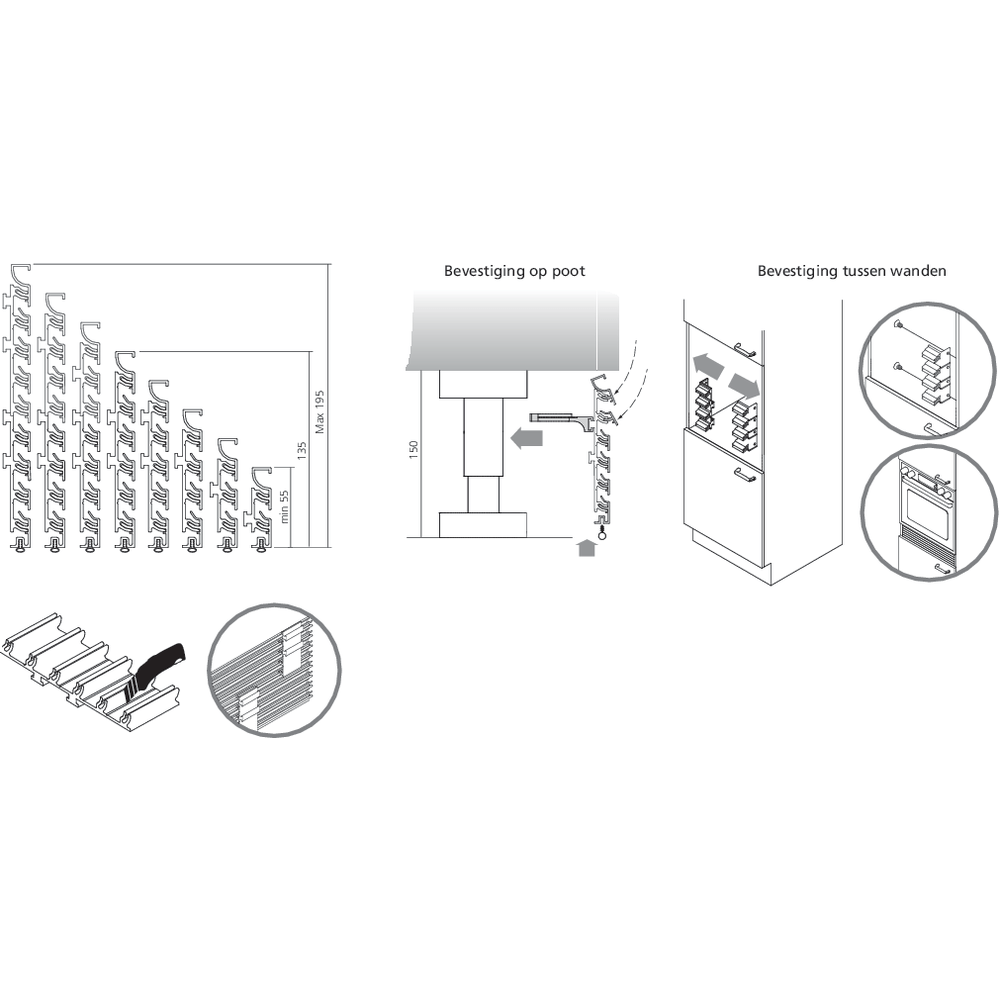 Max 195
135
min 55

Bevestiging op poot
150

Bevestiging tussen wanden