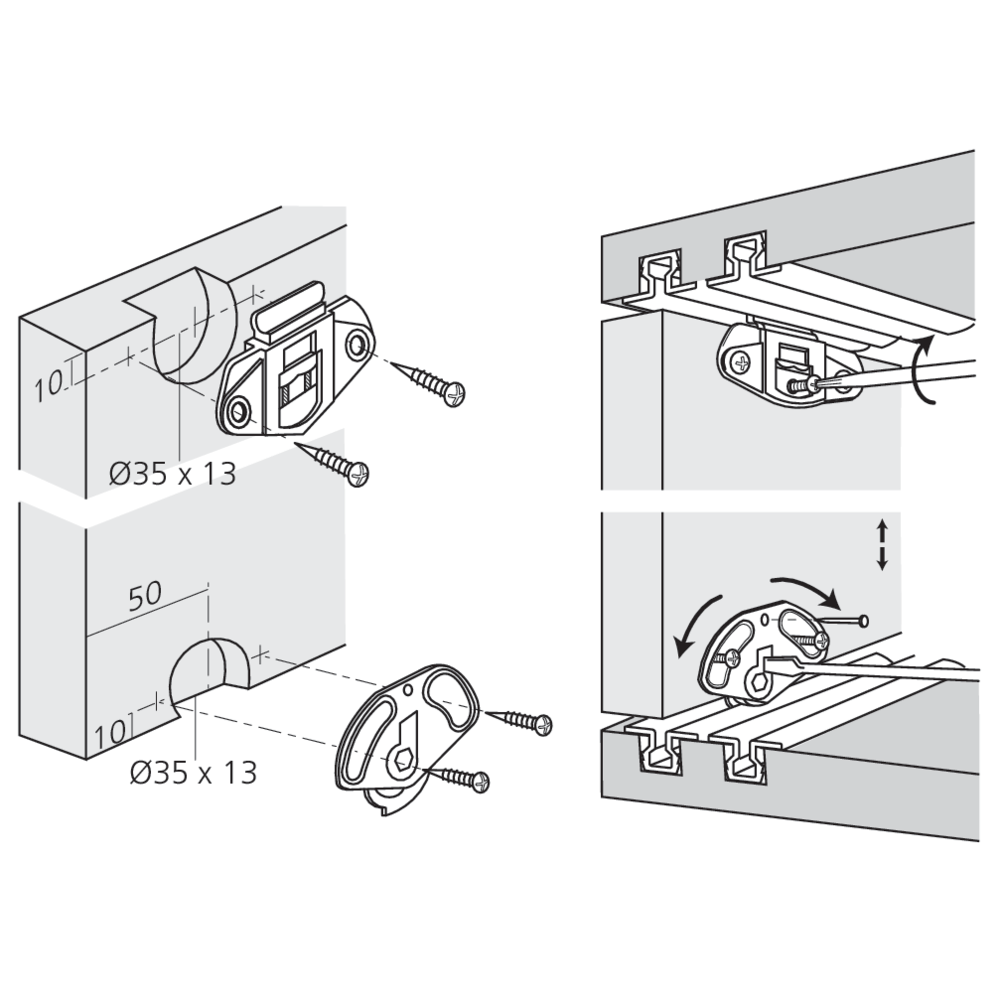 10
Ø35 x 13
50
10
Ø35 x 13