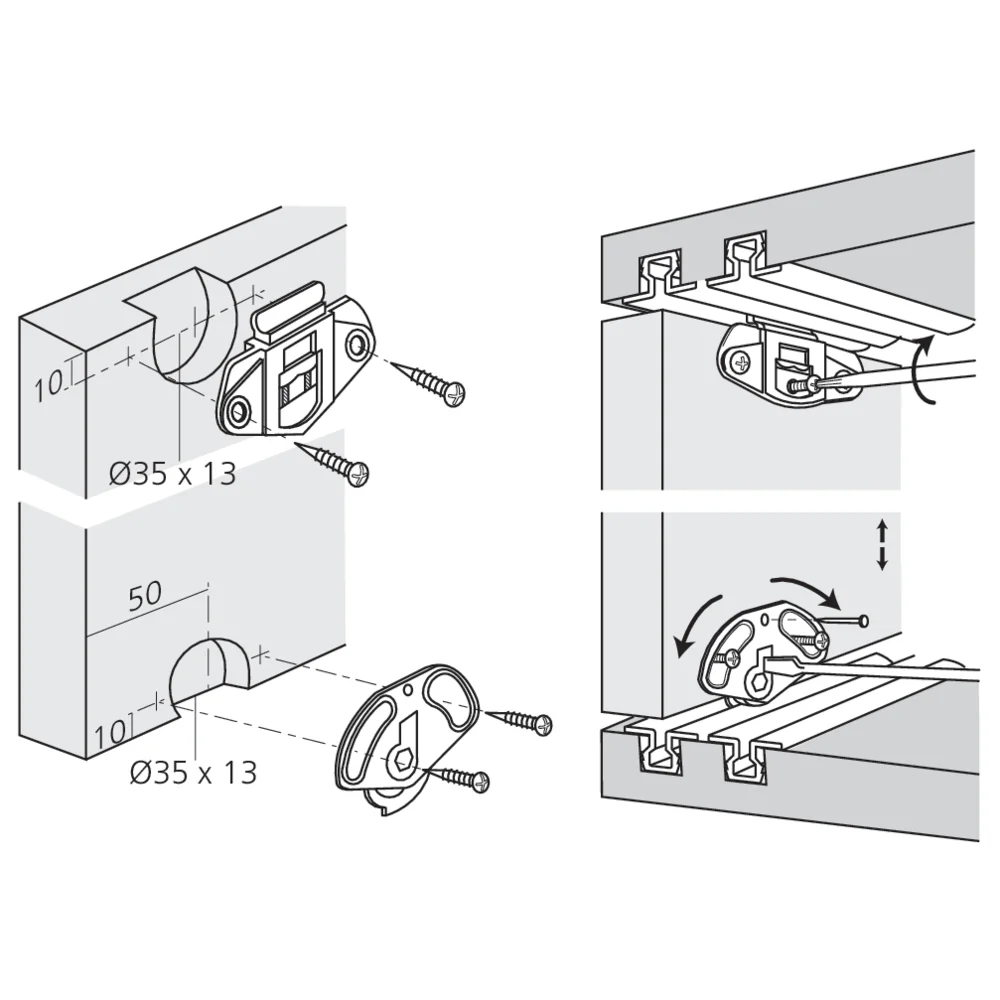 10
Ø35 x 13
50
10
Ø35 x 13