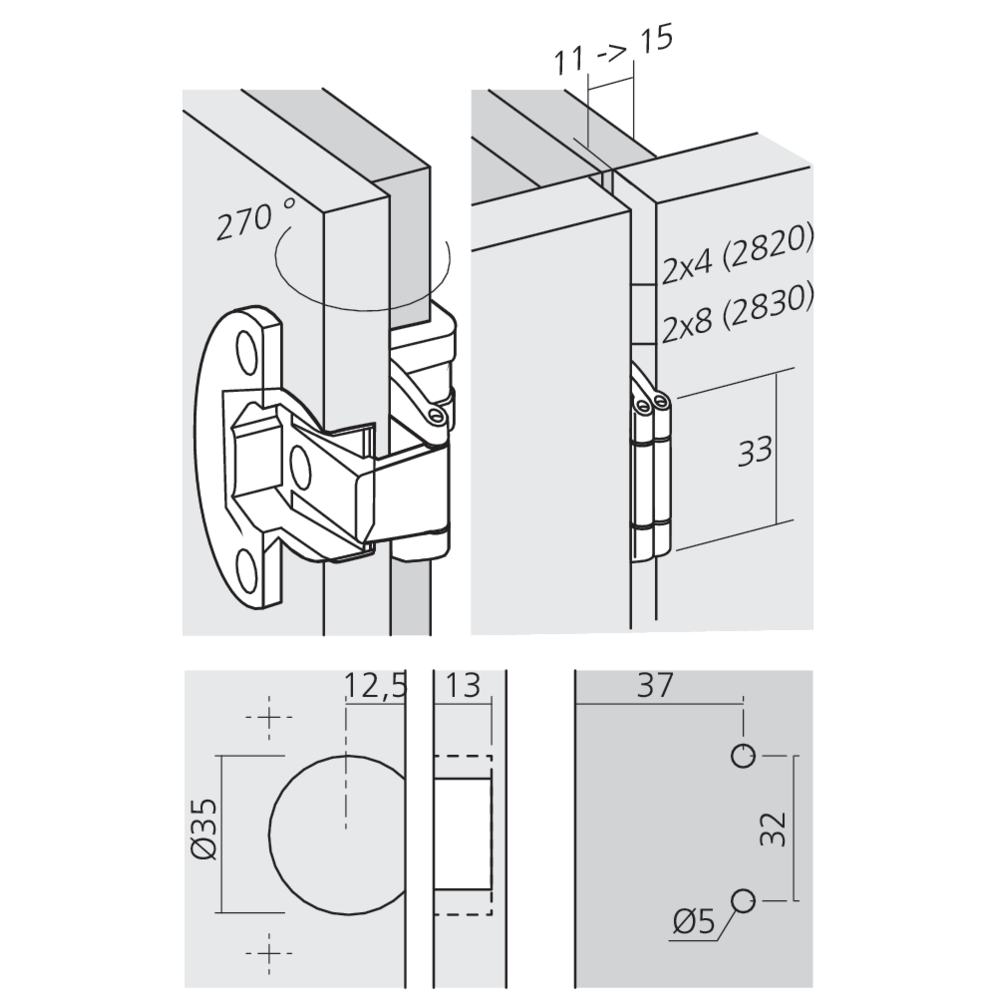 270 °

11 -> 15

2x4 (2820)

2x8 (2830)

33

12,5

13

Ø35

37

32

Ø5