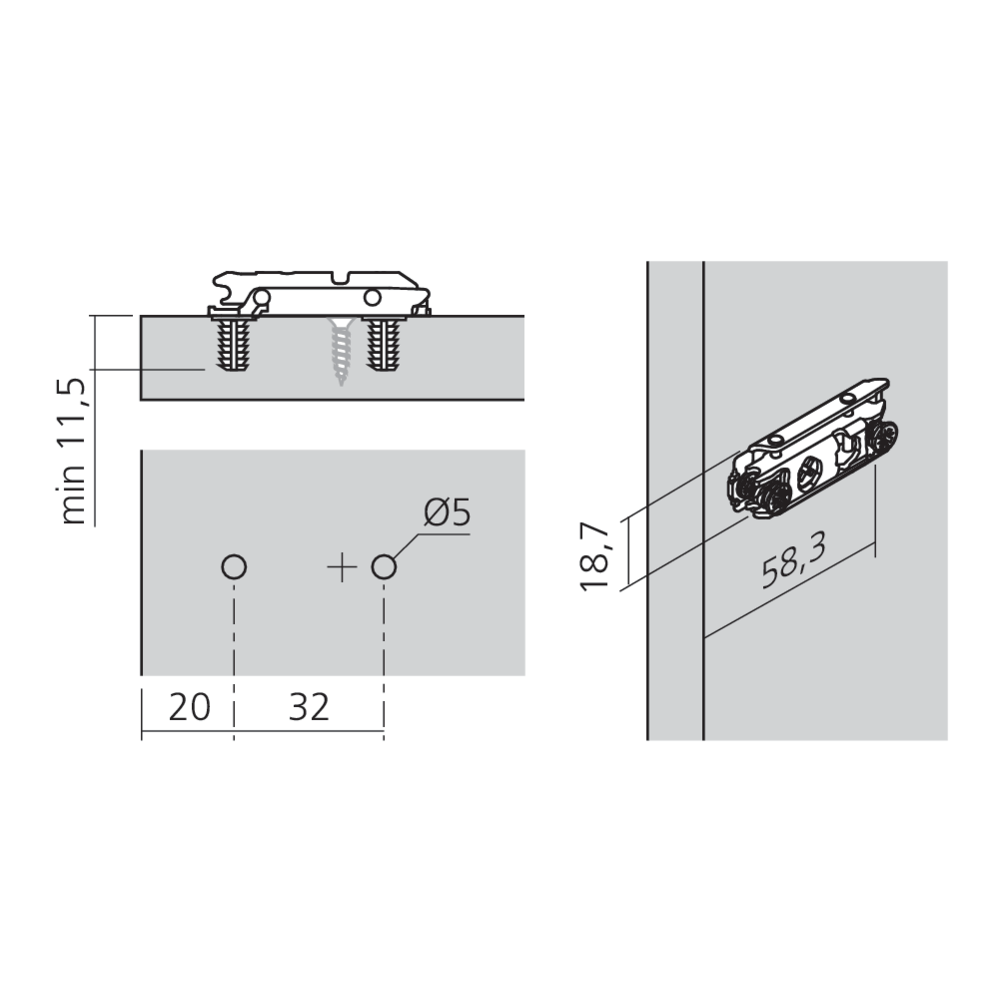 min 11,5
Ø5
20
32
18,7
58,3