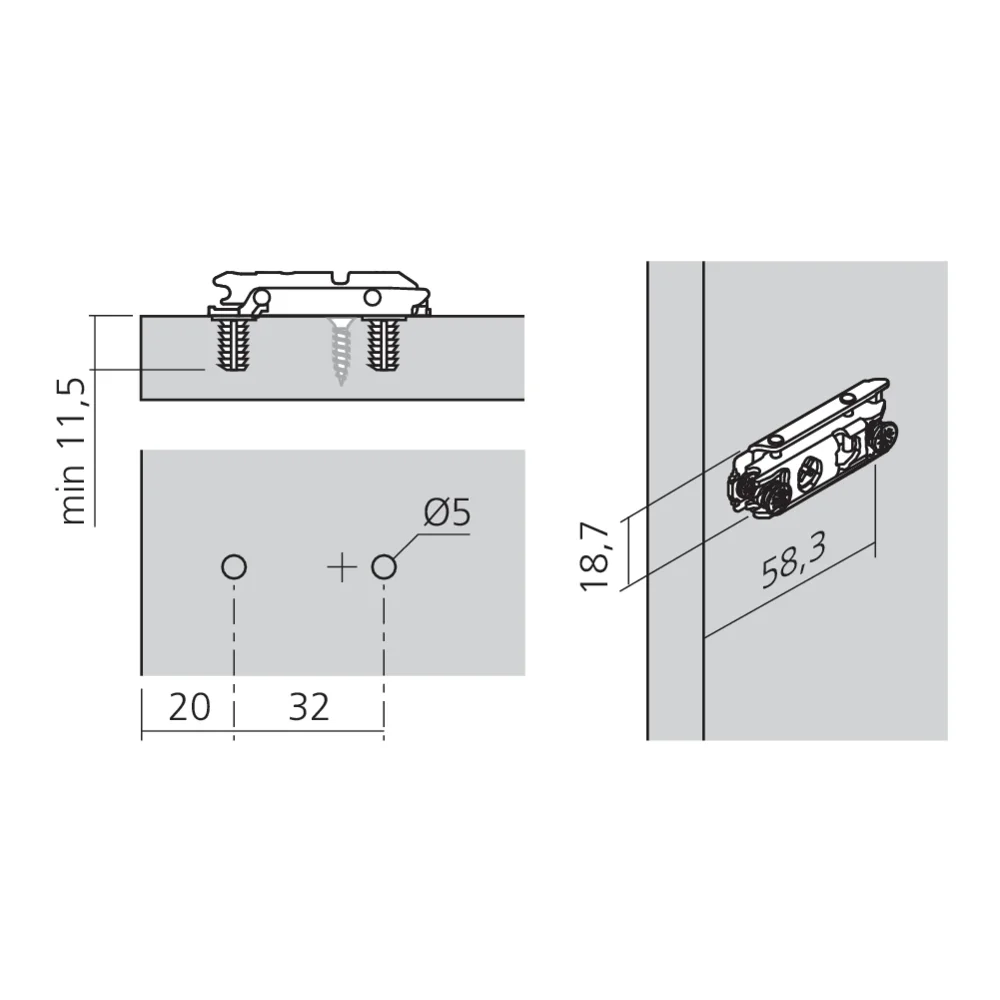 min 11,5

Ø5

20 32

18,7

58,3