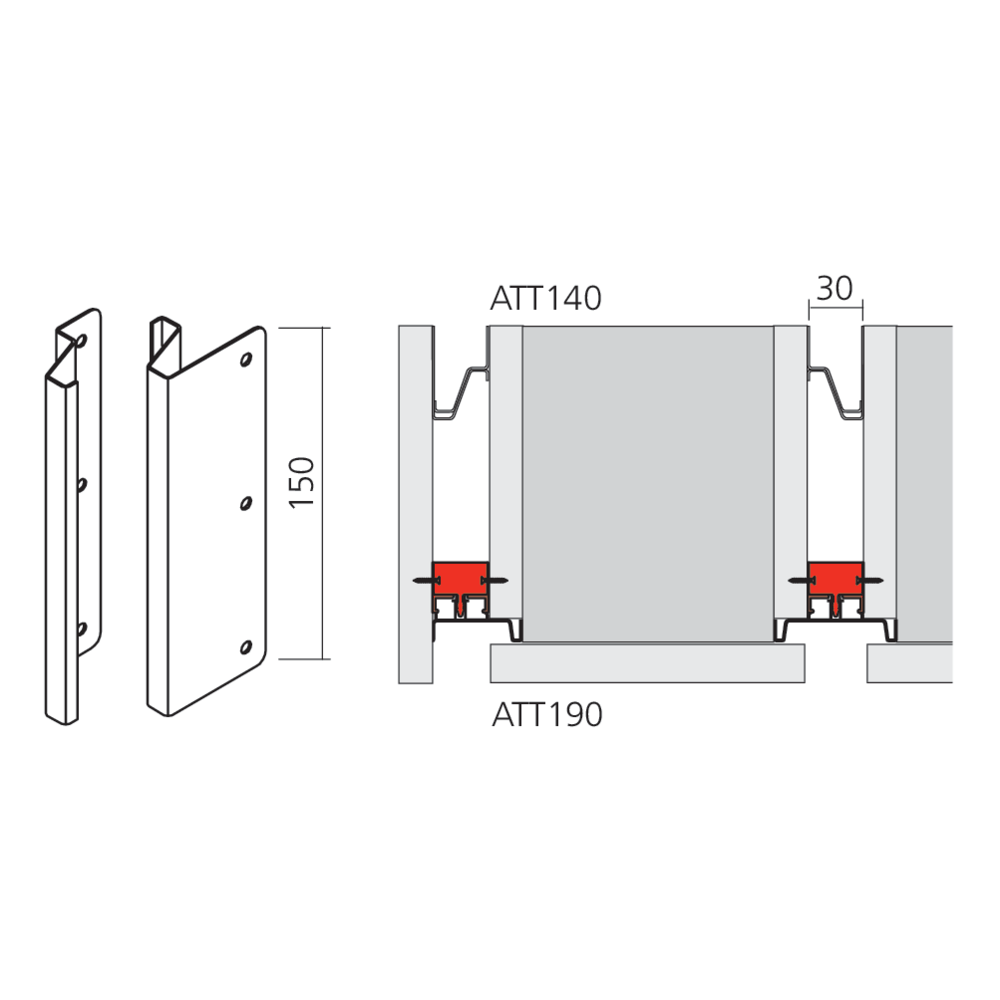 150

ATT140

30

ATT190