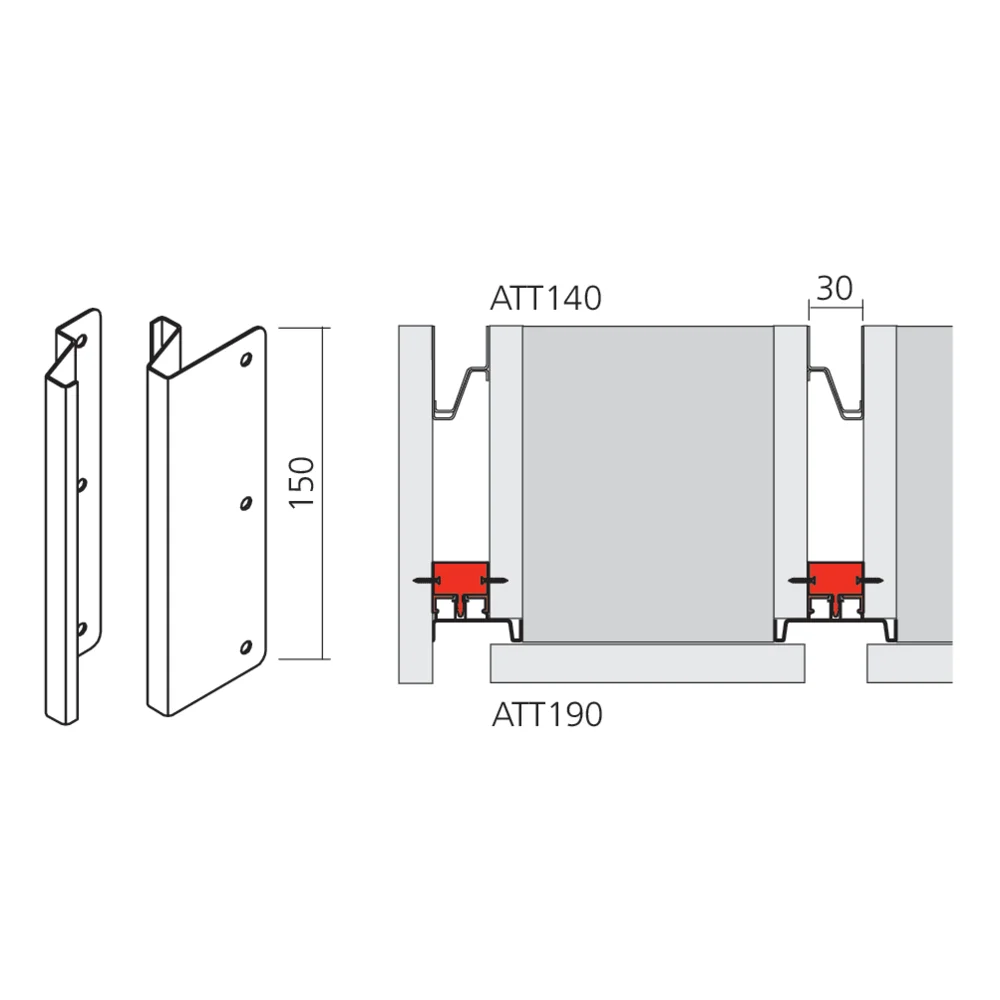 150

ATT140

30

ATT190