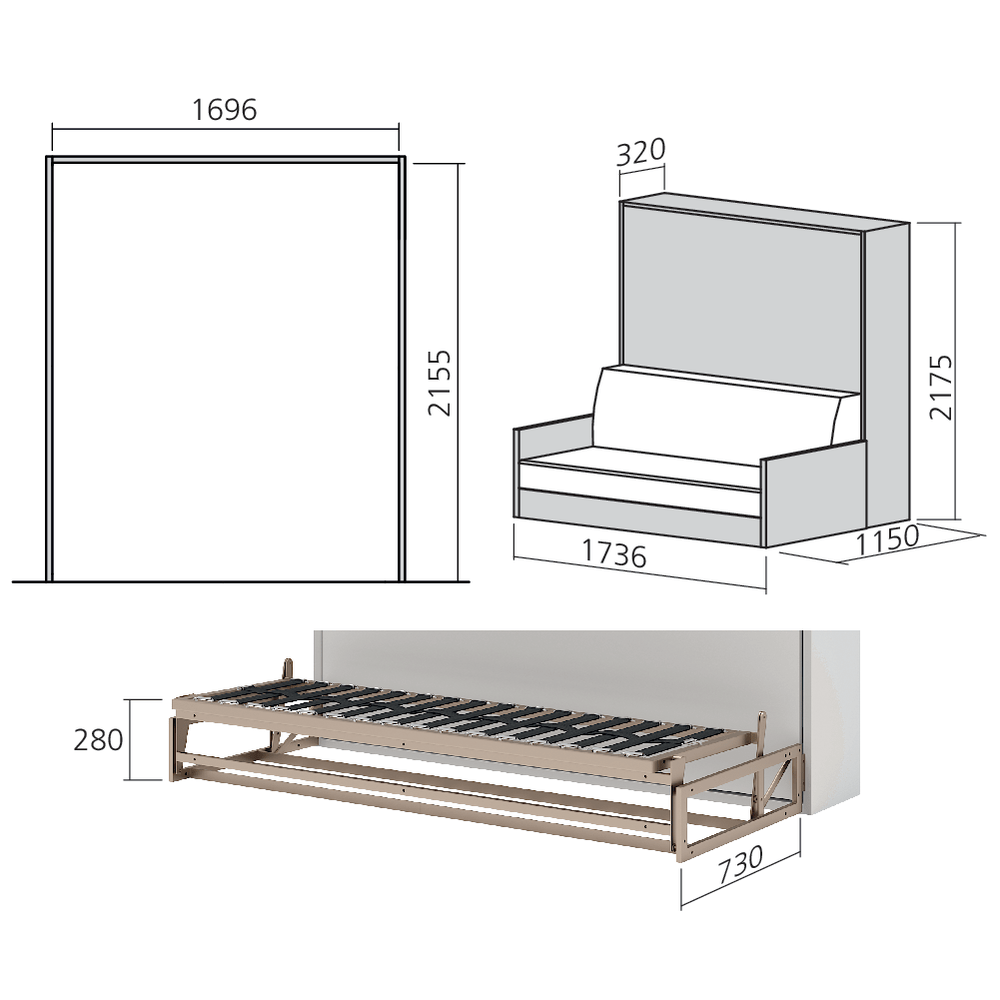 1696

2155

320

2175

1736

1150

280

730